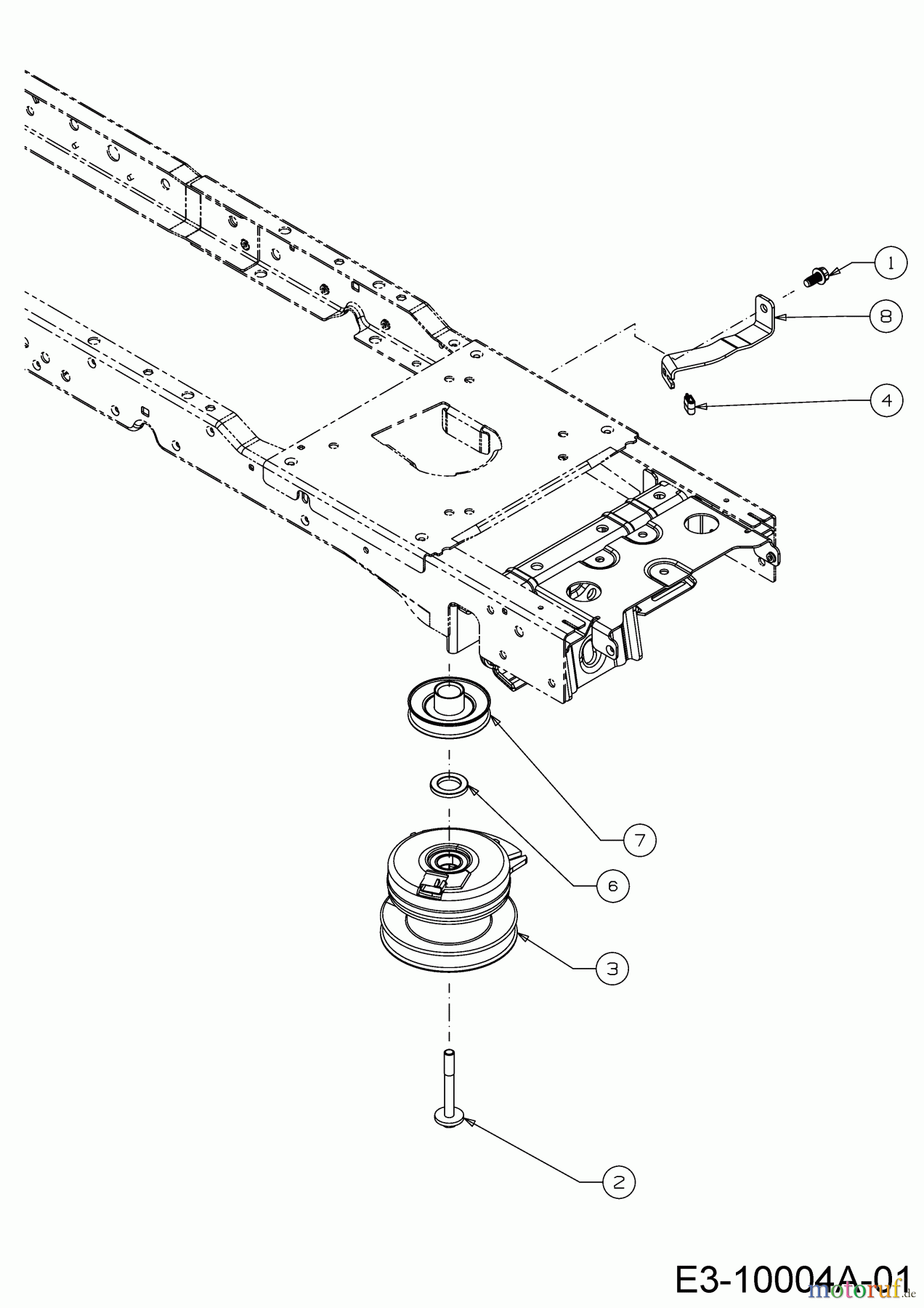 1
8
4
7
6
3
2
E3-10004A-01
motoruf.de