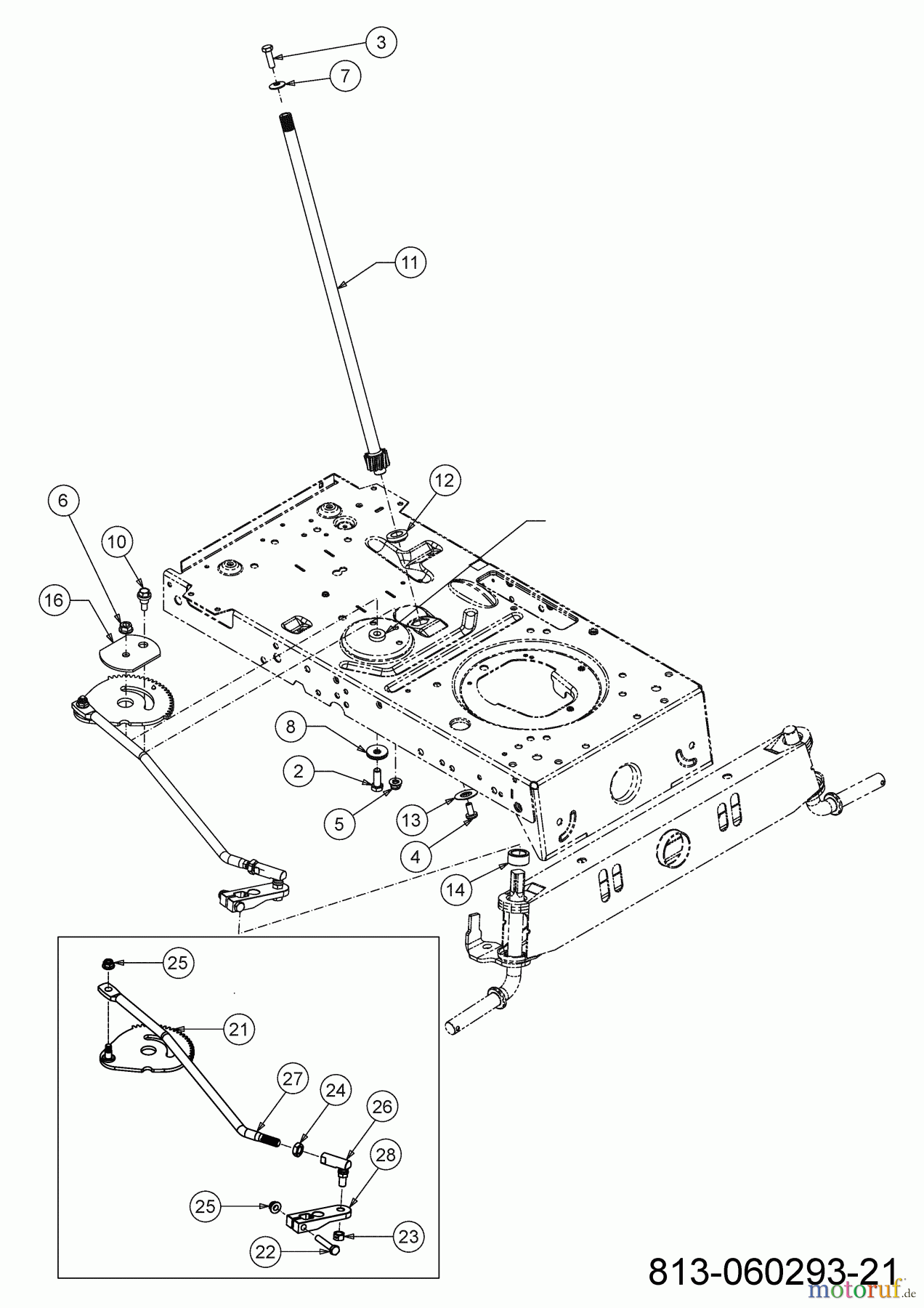 3
7
11
12
6
10
16
8
2
5
13
4
14
25
21
27
24
26
28
25
23
22
813-060293-21
motoruf.de