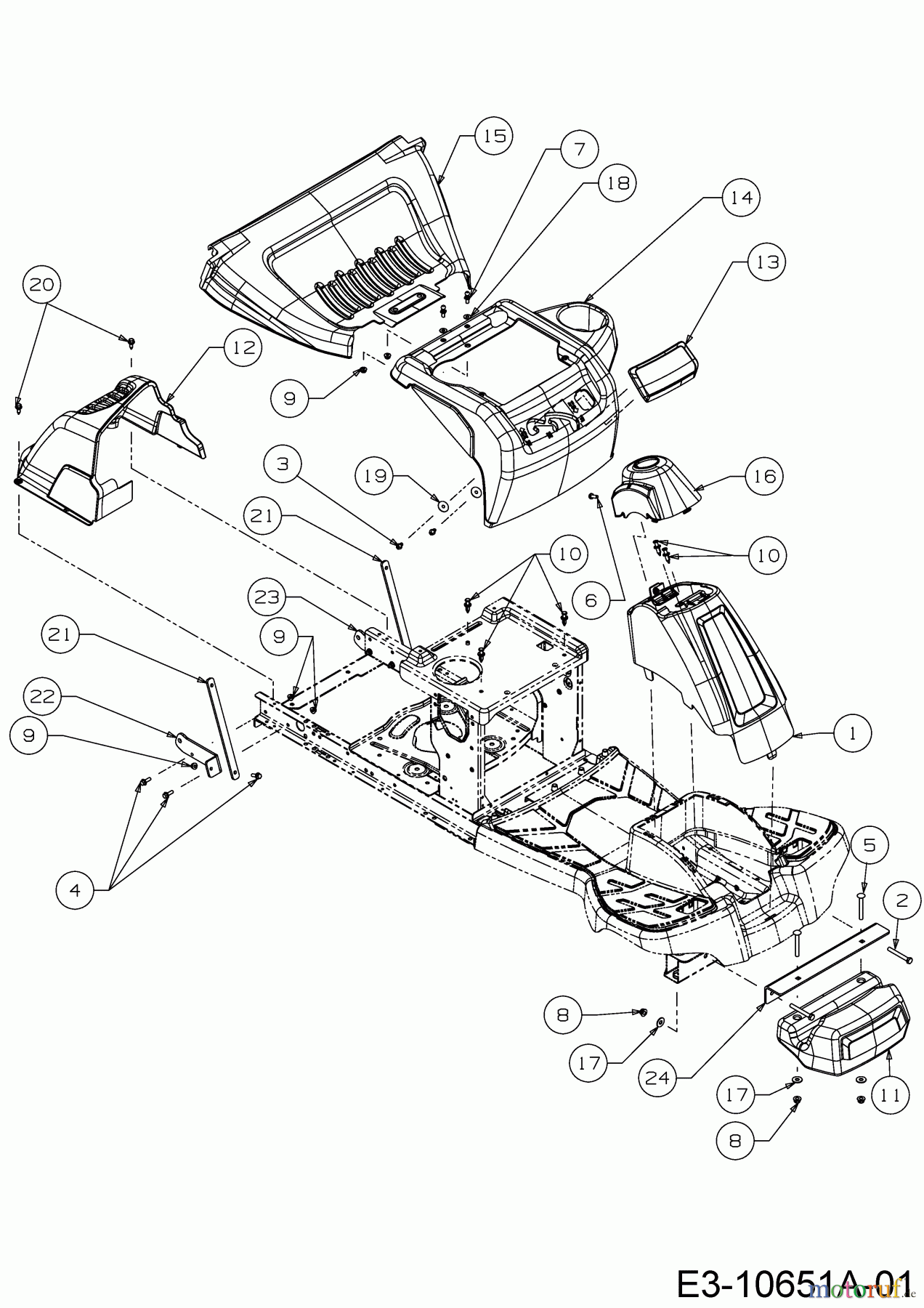 15
7
18
14
13
20
12
9
3
19
16
21
10
10
6
23
9
21
22
9
1
4
5
2
8
17
24
17
11
8
E3-10651A-01
motoruf.de