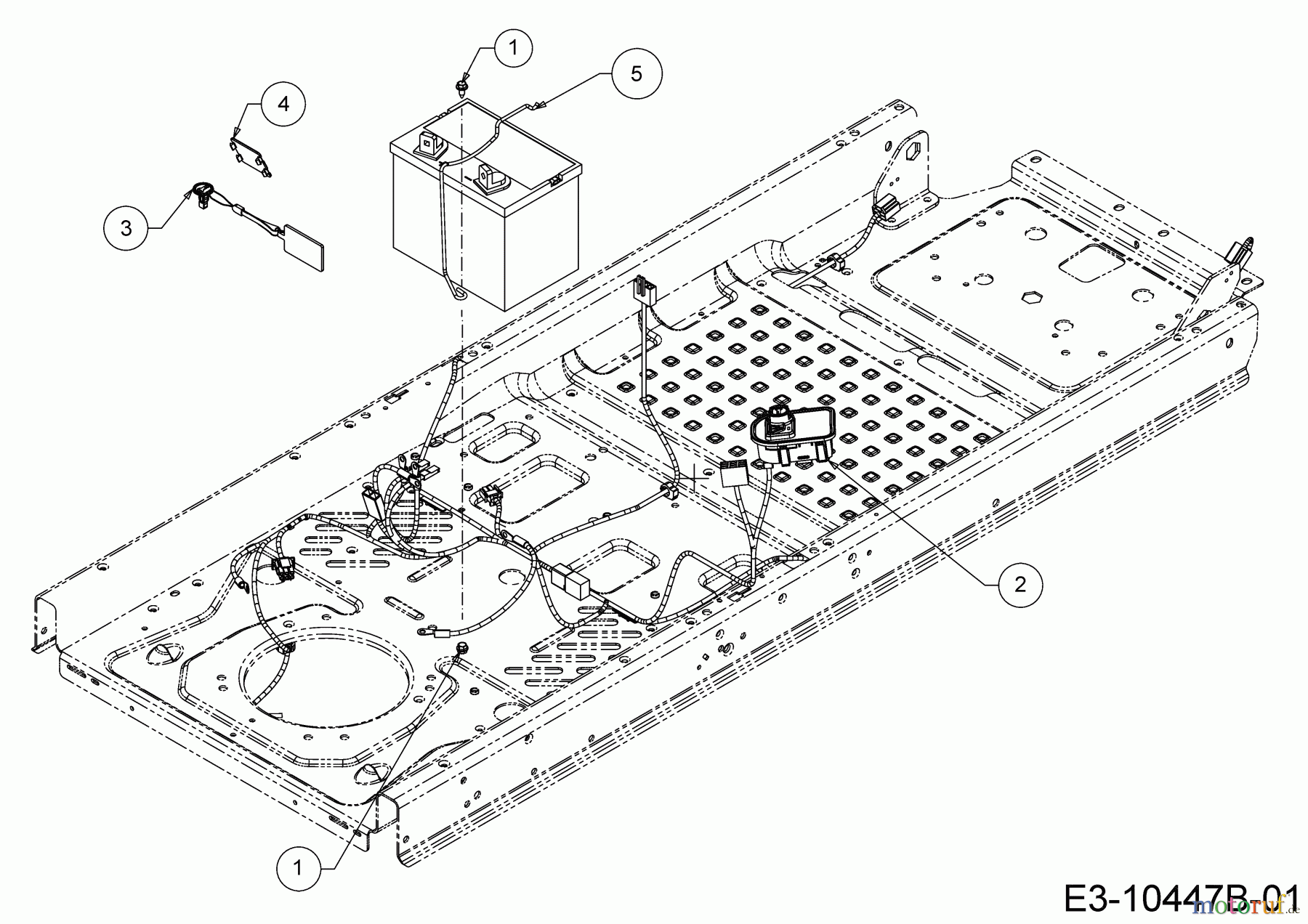 1
5
4
3
2
1
E3-10447B-01
motoruf.de