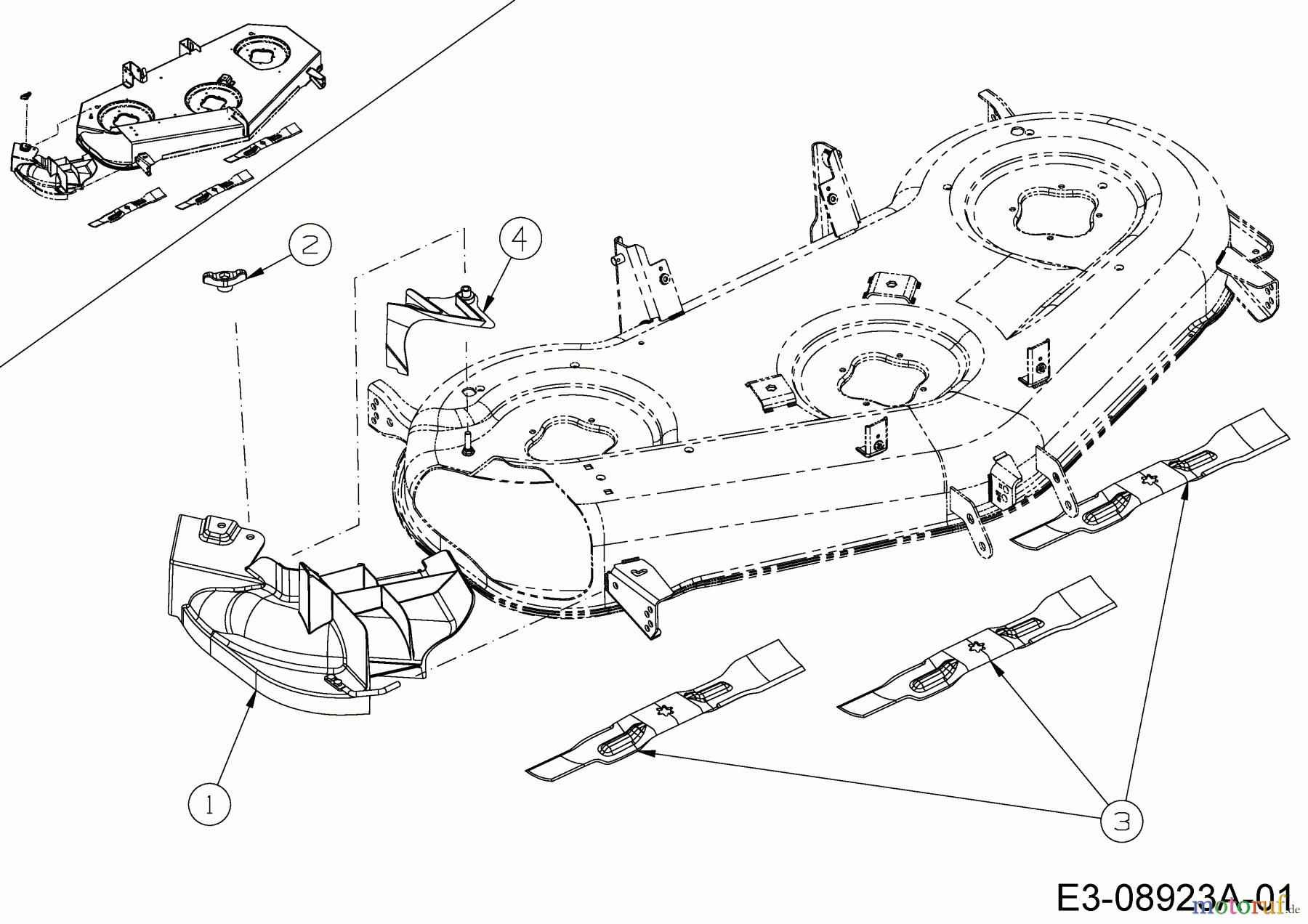 2
4
1
3
E3-08923A-01
motoruf.de