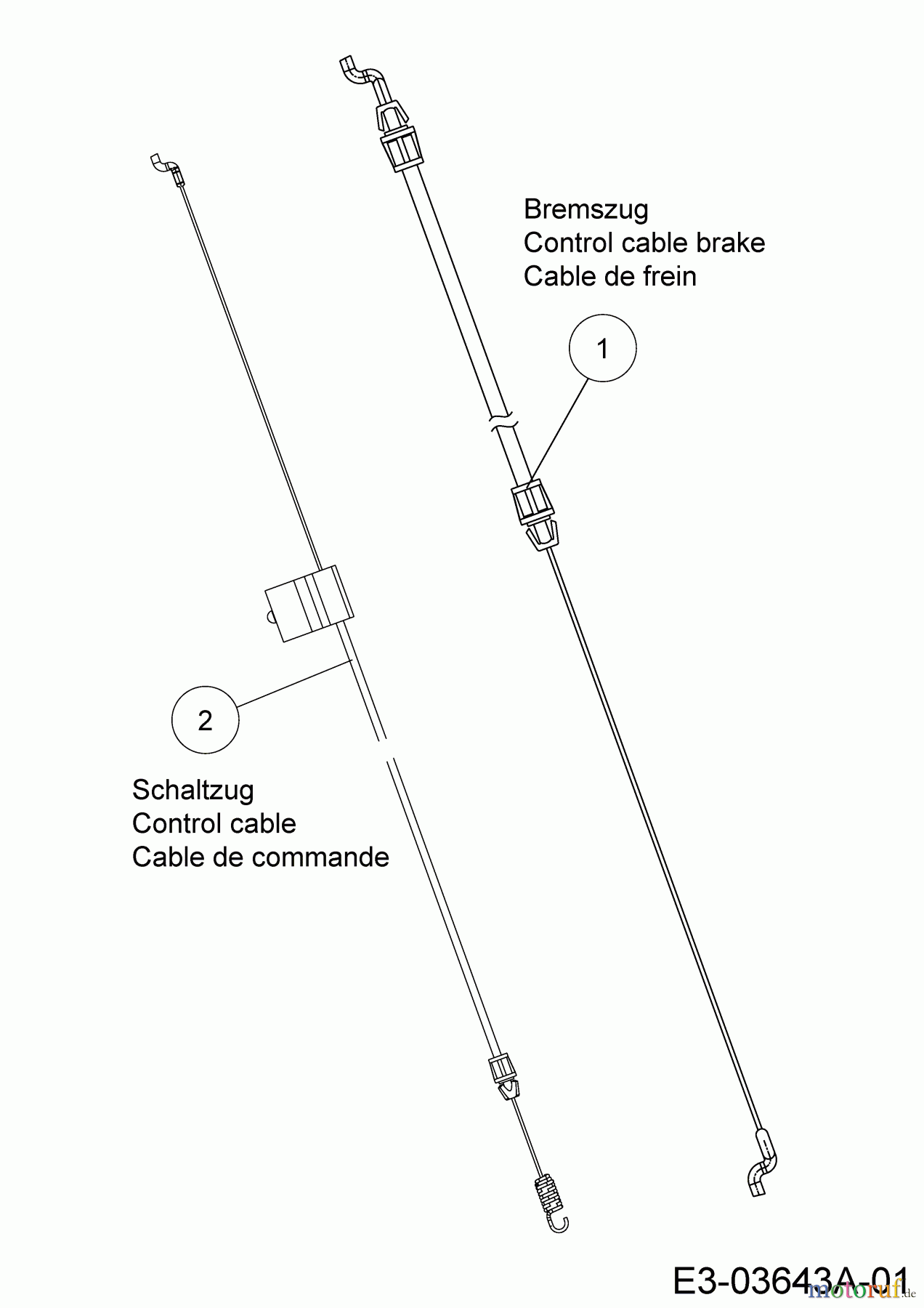 Bremszug
Control cable brake
Cable de frein

1

2

Schaltzug
Control cable
Cable de commande

E3-03643A-01

motoruf.de