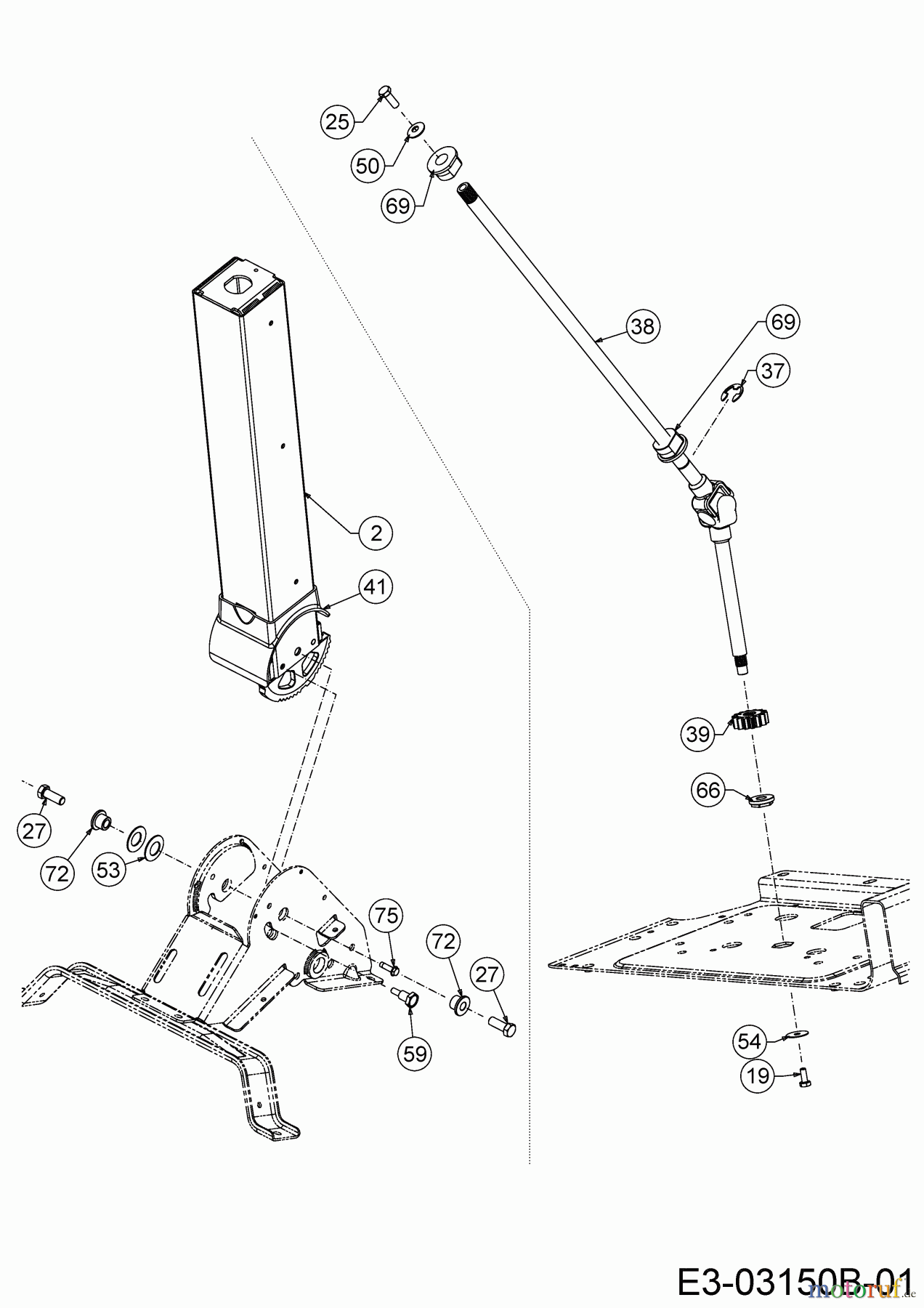 25
50
69
38
69
37
2
41
39
66
27
72
53
75
72
27
59
54
19
E3-03150B-01
motoruf.de