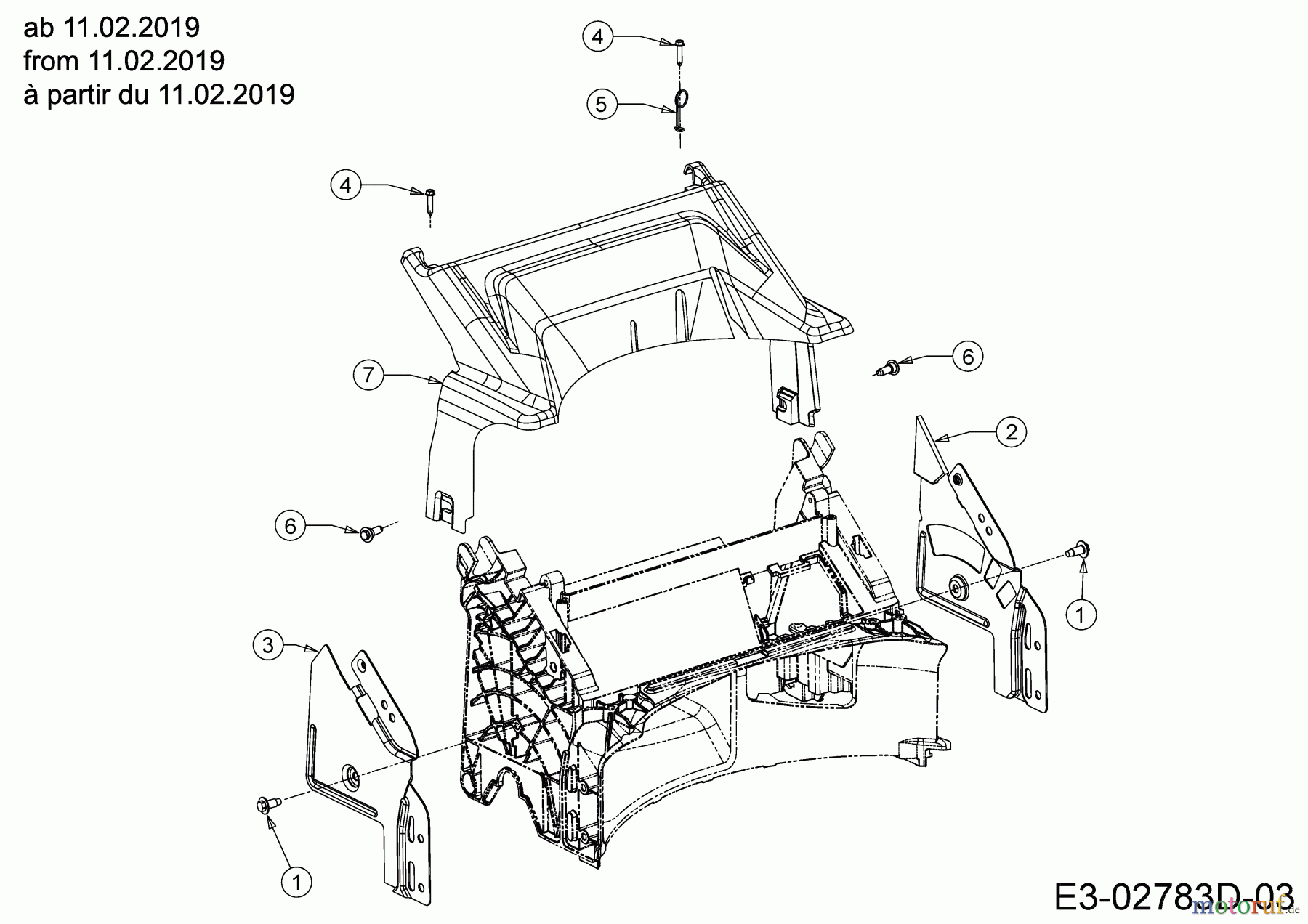 ab 11.02.2019
from 11.02.2019
à partir du 11.02.2019

4
5
4
7
6
2
6
1
3
1

E3-02783D-03
motoruf.de