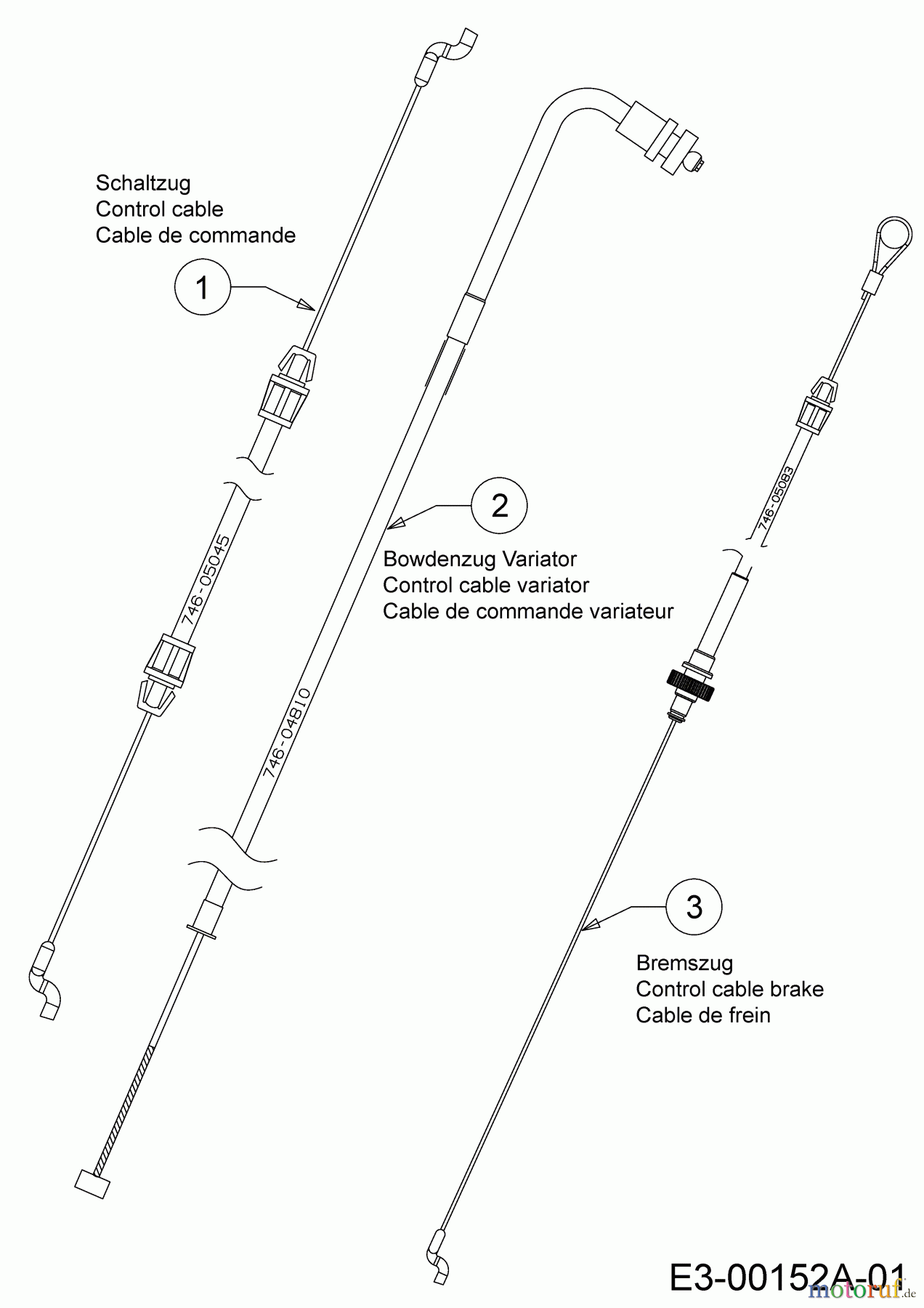 Schaltzug
Control cable
Cable de commande

1

746-05045

2

Bowdenzug Variator
Control cable variator
Cable de commande variateur

746-04810

746-05083

3

Bremszug
Control cable brake
Cable de frein

E3-00152A-01

motoruf.de