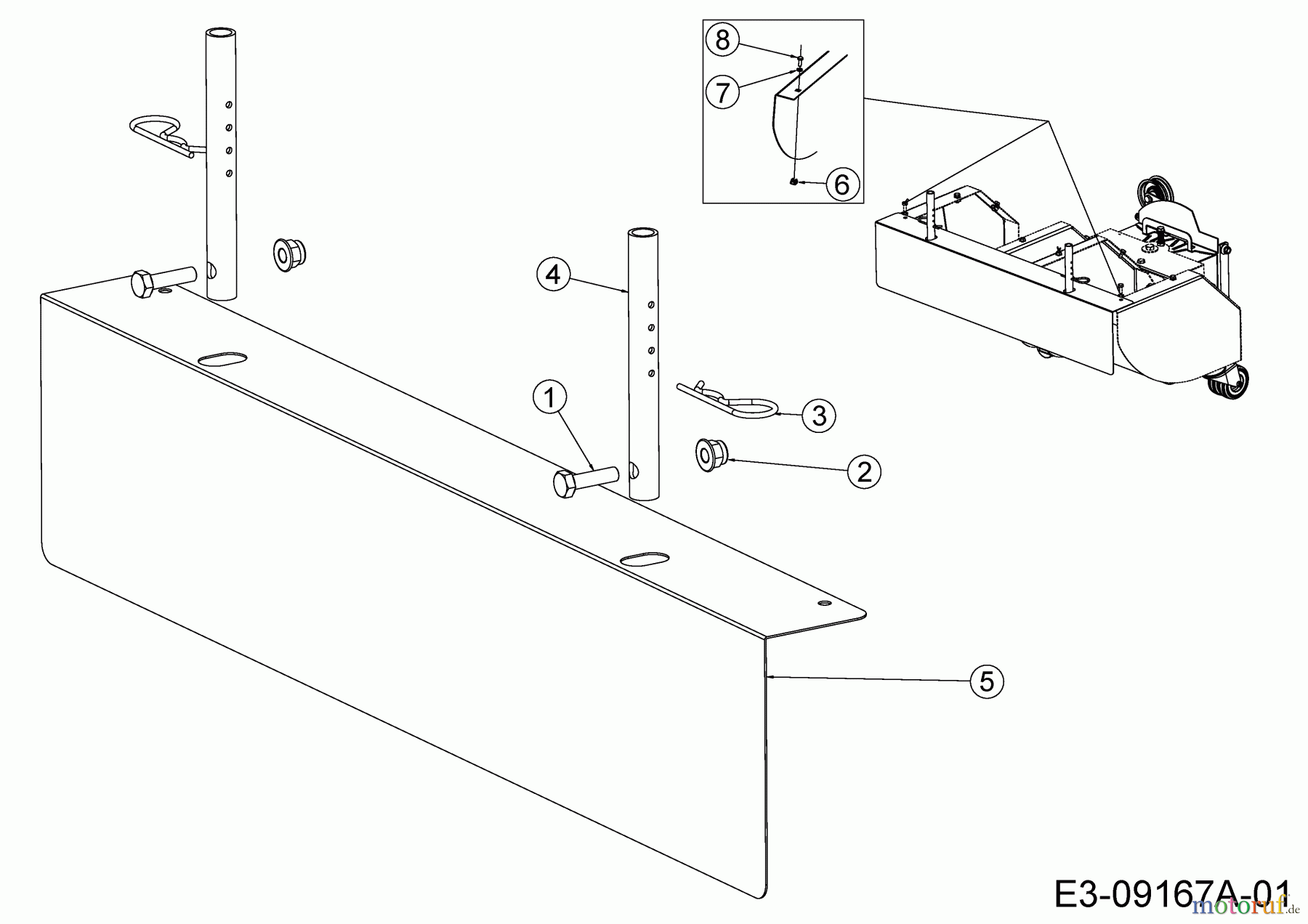 8
7
6
4
1
3
2
5
E3-09167A-01
motoruf.de