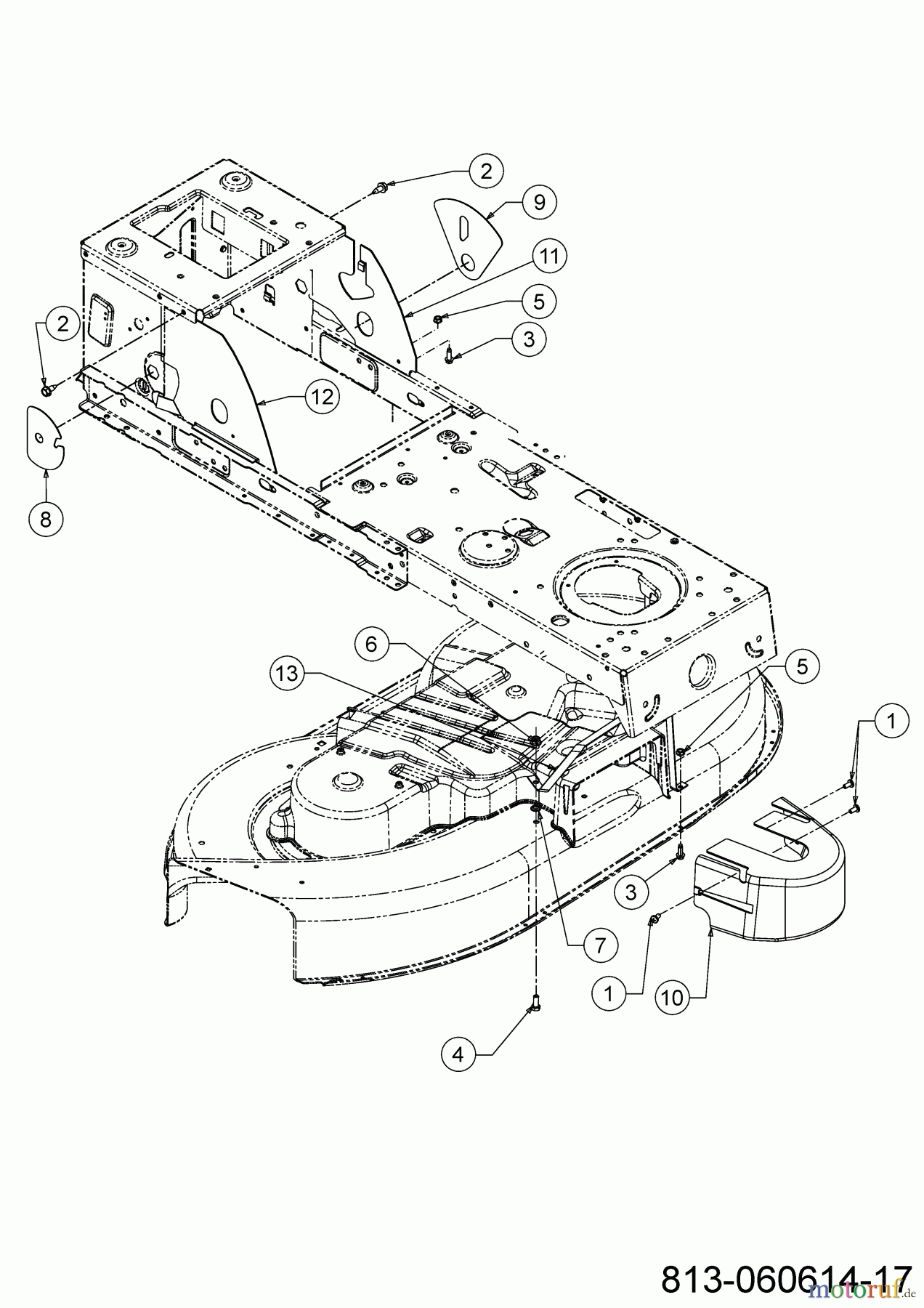 2
9
11
5
3
2
12
8
6
13
5
1
3
7
1
10
4
813-060614-17
motoruf.de