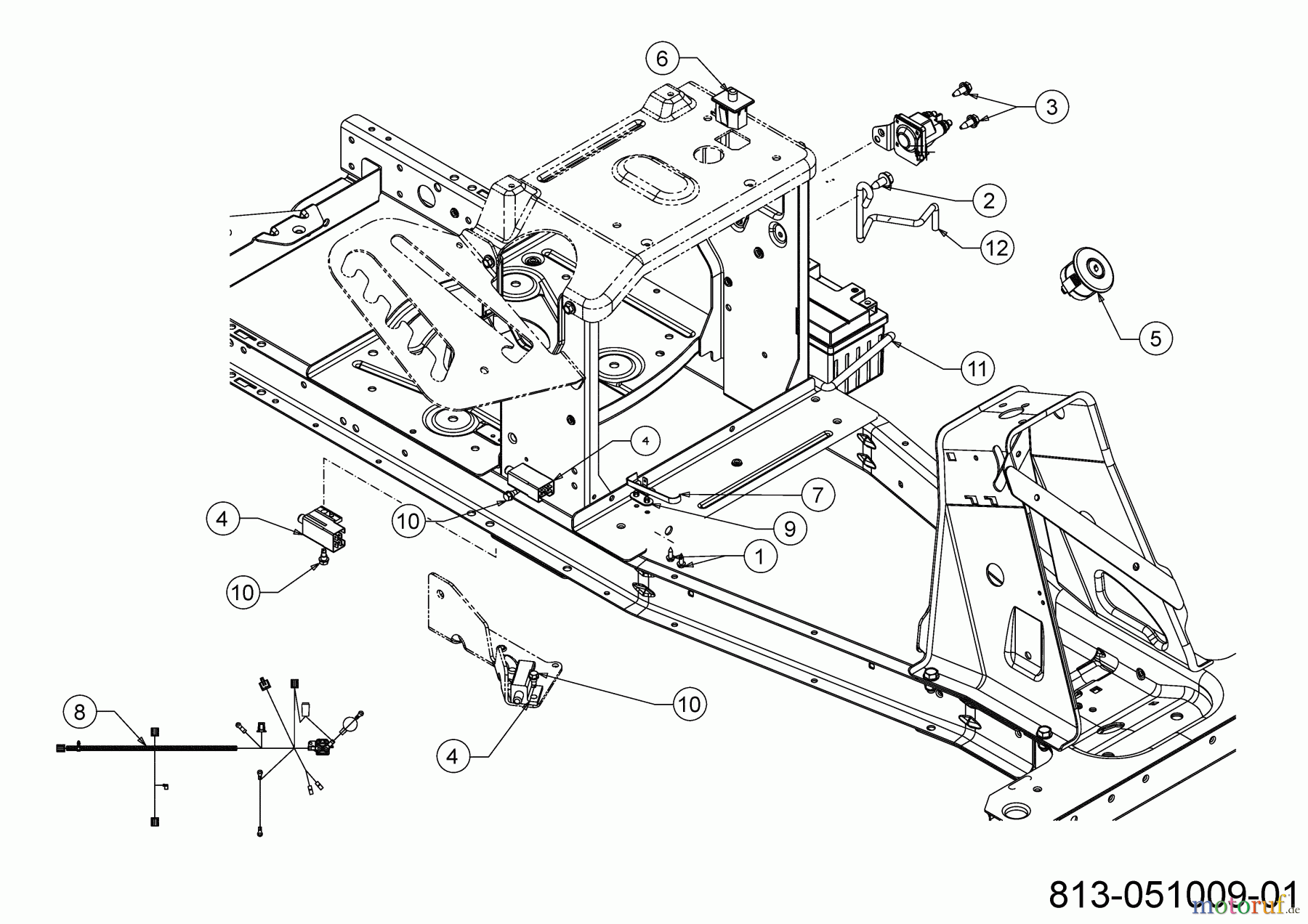 6
3
2
12
5
11
4
7
4
10
9
1
10
10
8
4
813-051009-01
motoruf.de