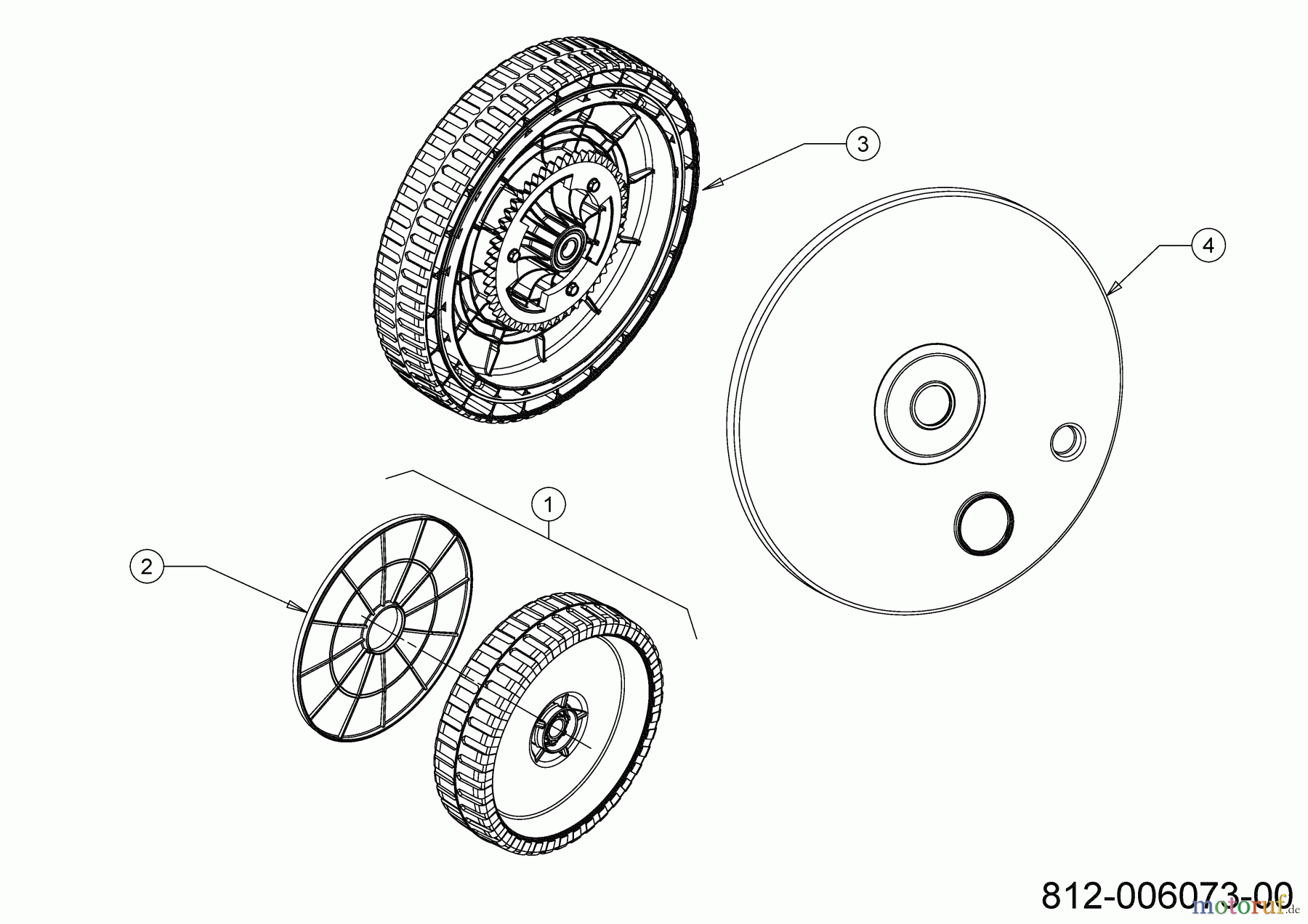 3

4

1

2

812-006073-00

motoruf.de