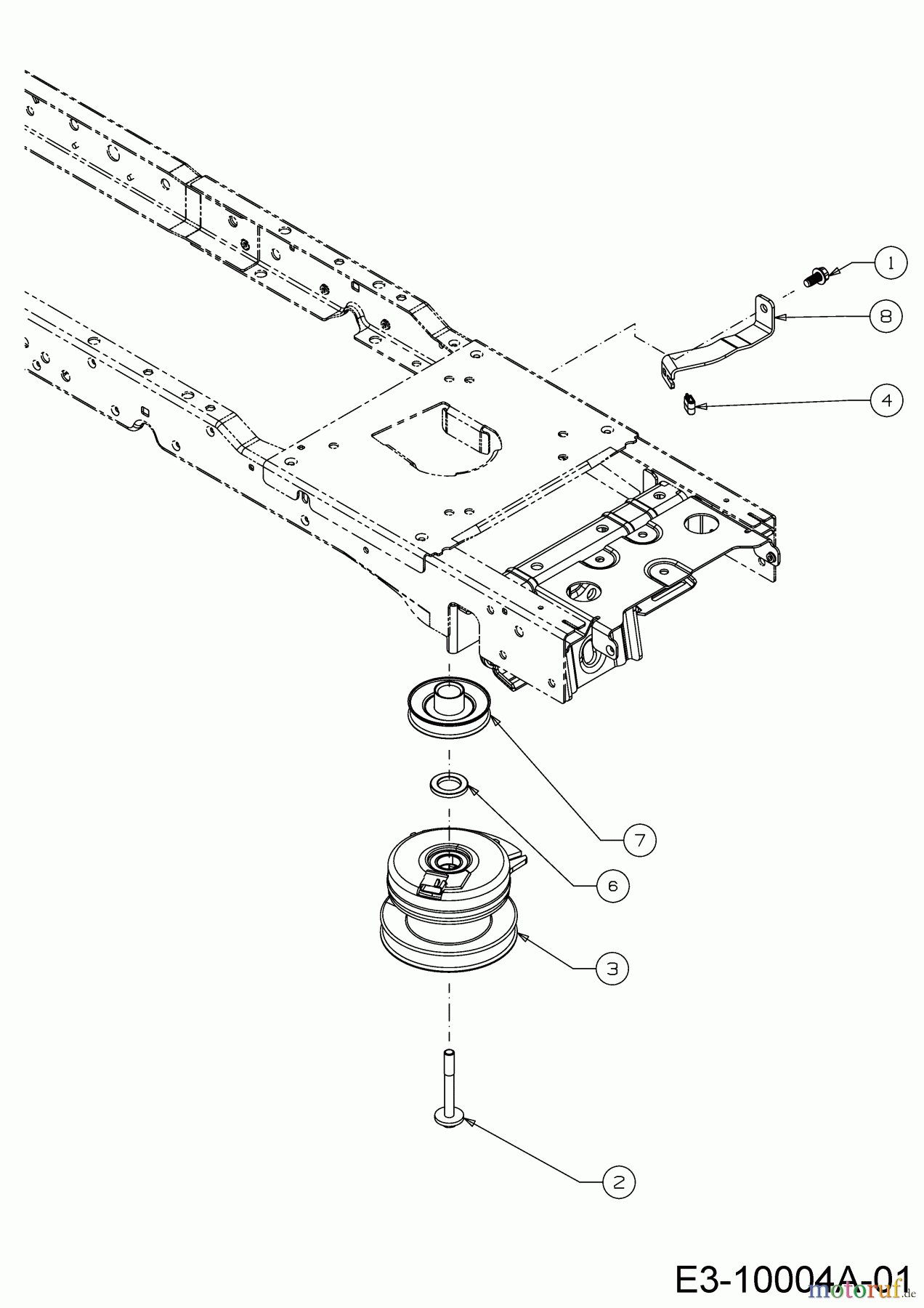 1
8
4
7
6
3
2
E3-10004A-01
motoruf.de