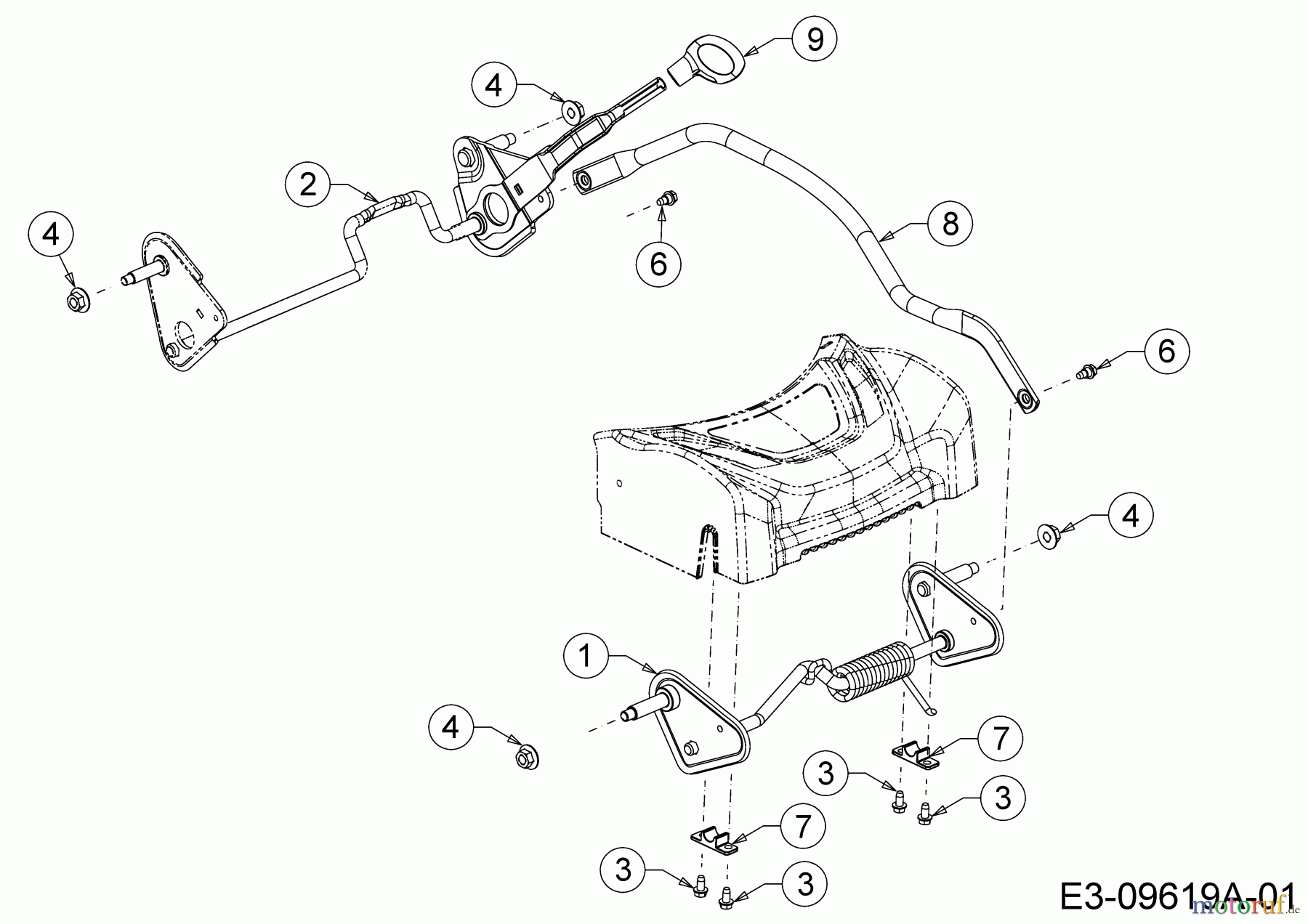 9
4
2
8
4
6
6
4
1
4
7
3
3
7
3
3
E3-09619A-01
motoruf.de