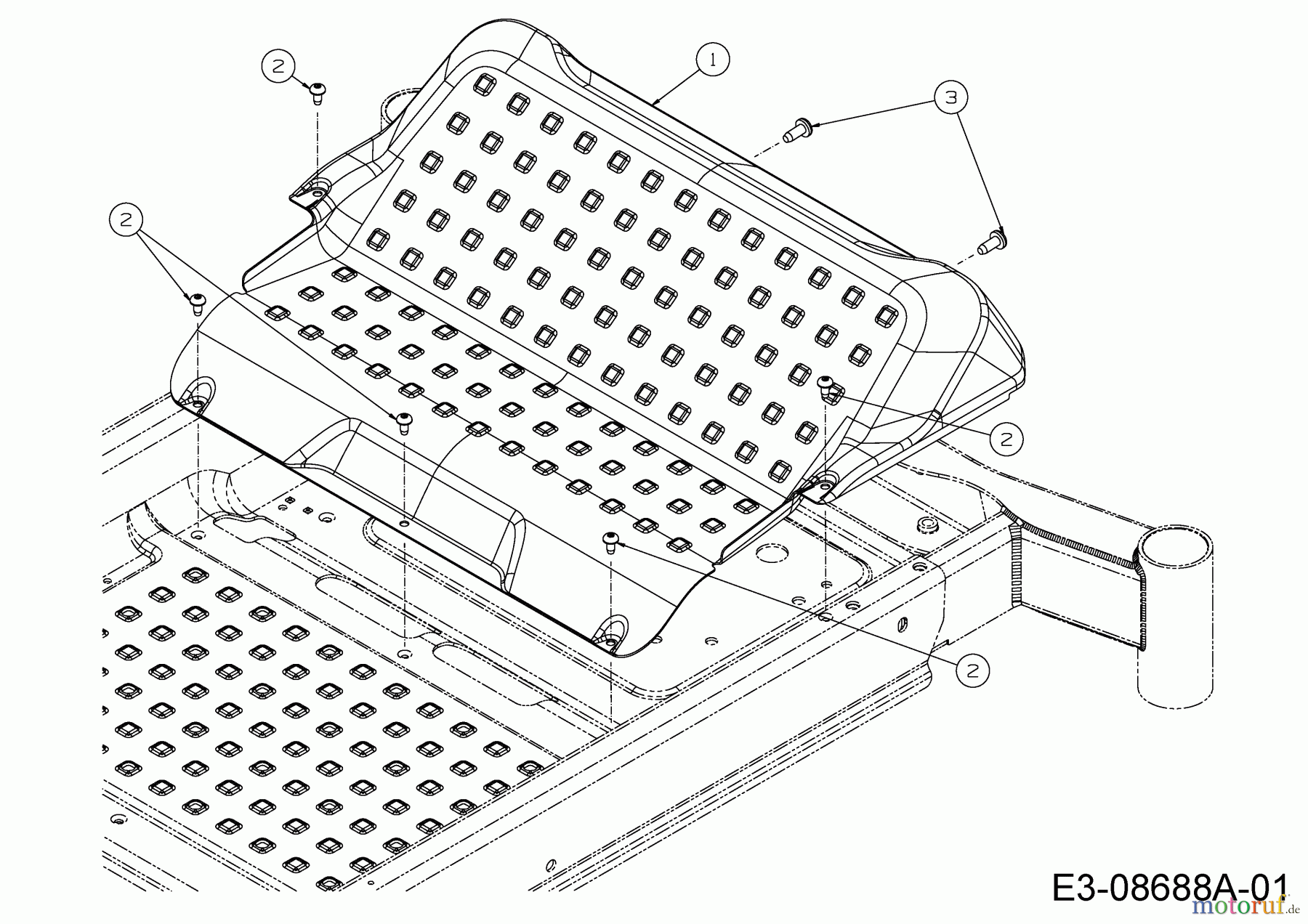 2
1
3
2
2
2
E3-08688A-01
motoruf.de