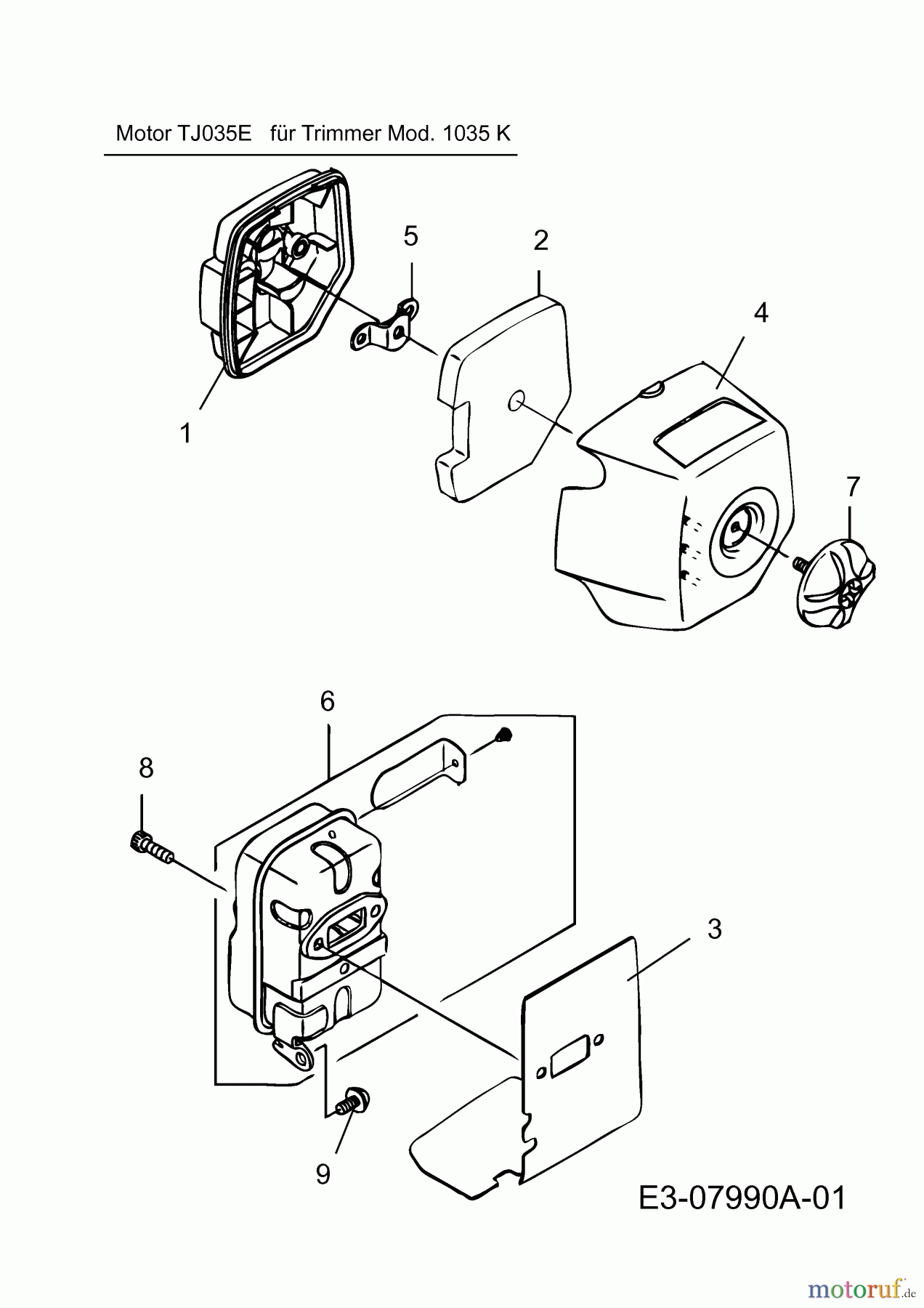 Motor TJ035E für Trimmer Mod. 1035 K

5

2

4

1

7

6

8

3

9

E3-07990A-01

motoruf.de