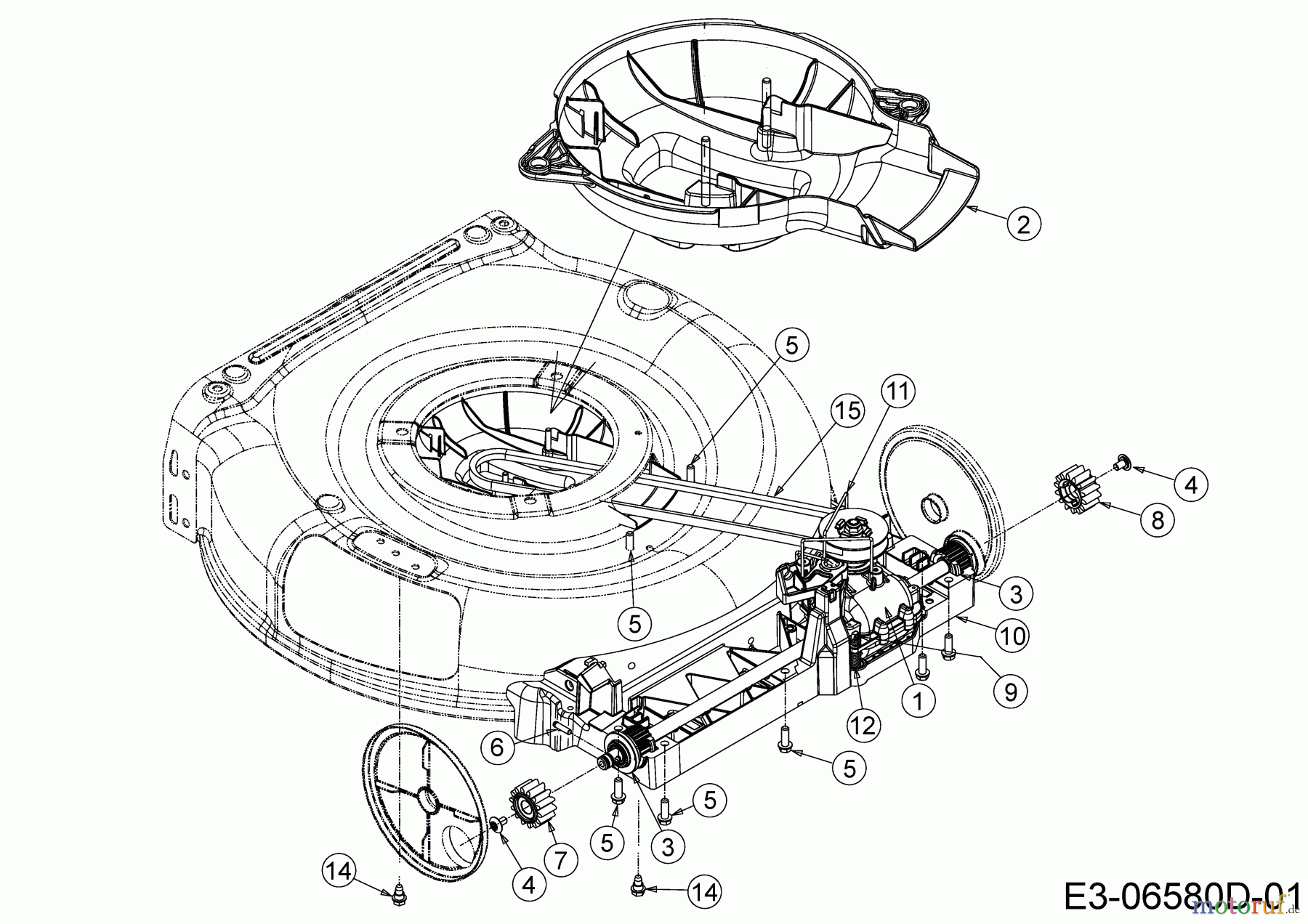 2

5

11

15

4

8

3

10

9

1

12

5

6

5

5

5

3

7

4

14

14

E3-06580D-01

motoruf.de