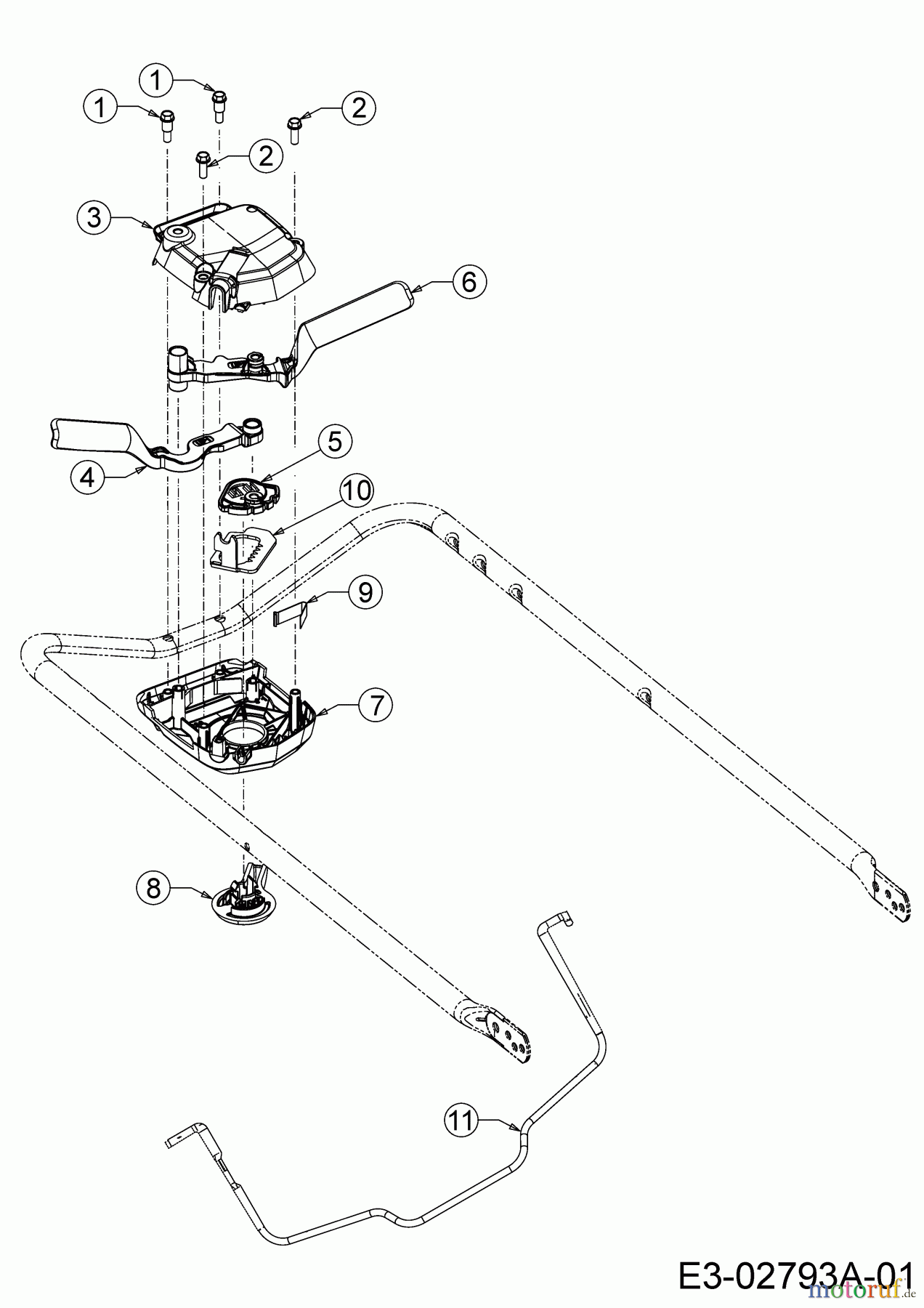 1
1
2
2
3
6
4
5
10
9
7
8
11
E3-02793A-01
motoruf.de