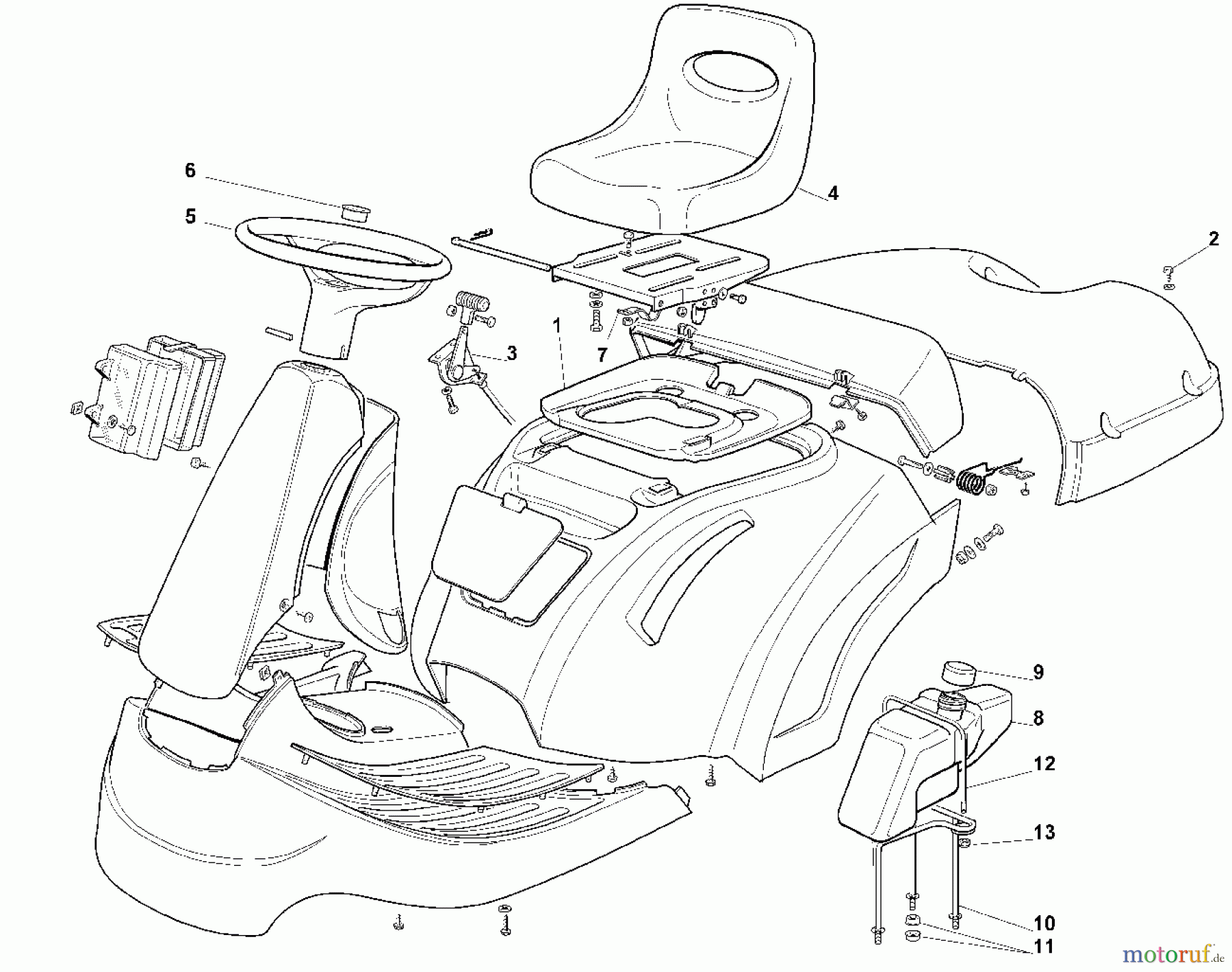 6
5
4
2
1
7
3
9
8
12
13
10
11
motoruf.de