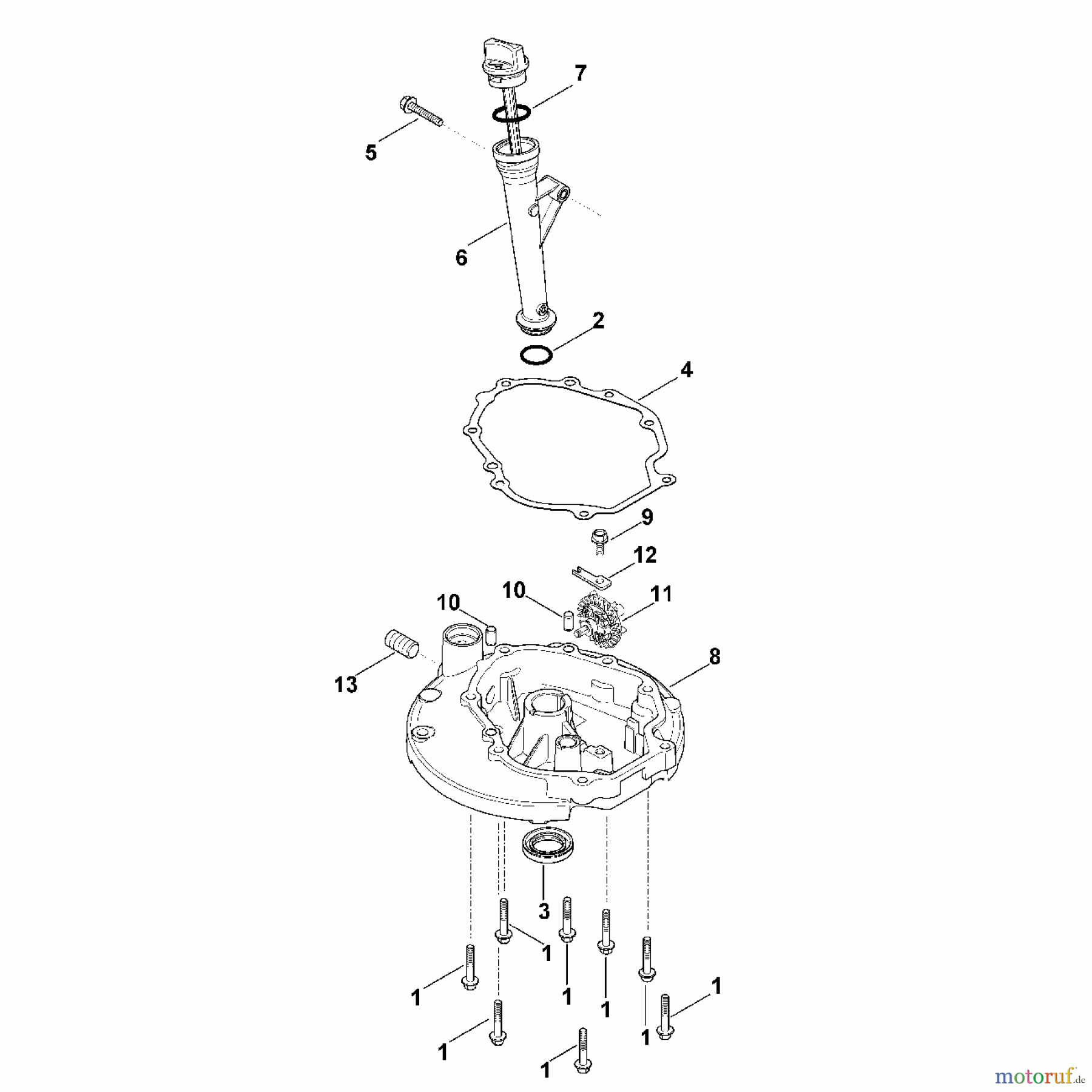 7

5

6

2

4

9

12

10

10

11

13

8

3

1

1

1

1

1

1

1

1

1

motoruf.de