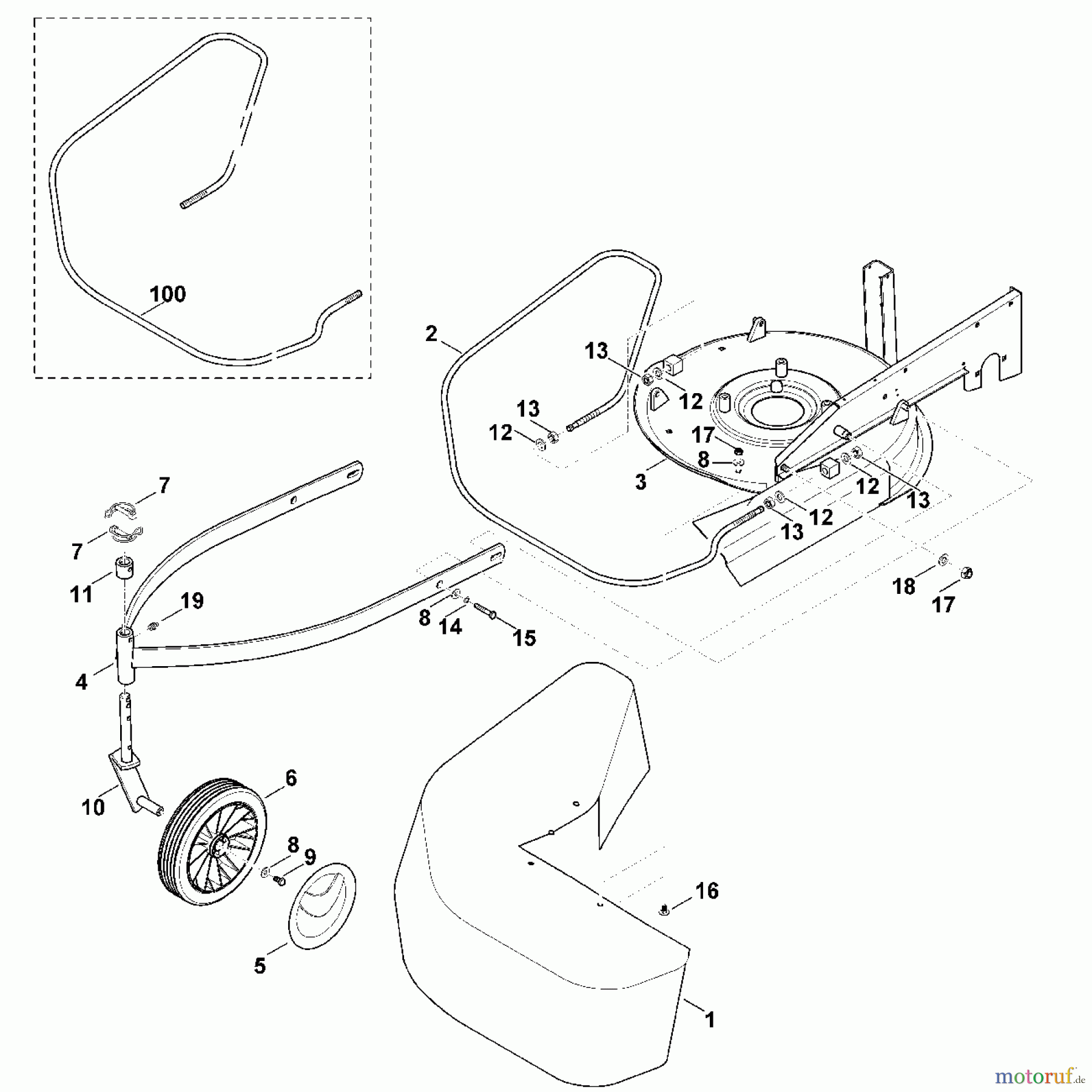 100

2

13

12

13

12

17

8

3

12

13

12

13

18

17

7

7

11

19

8

14

15

4

10

6

8

9

5

16

1

motoruf.de