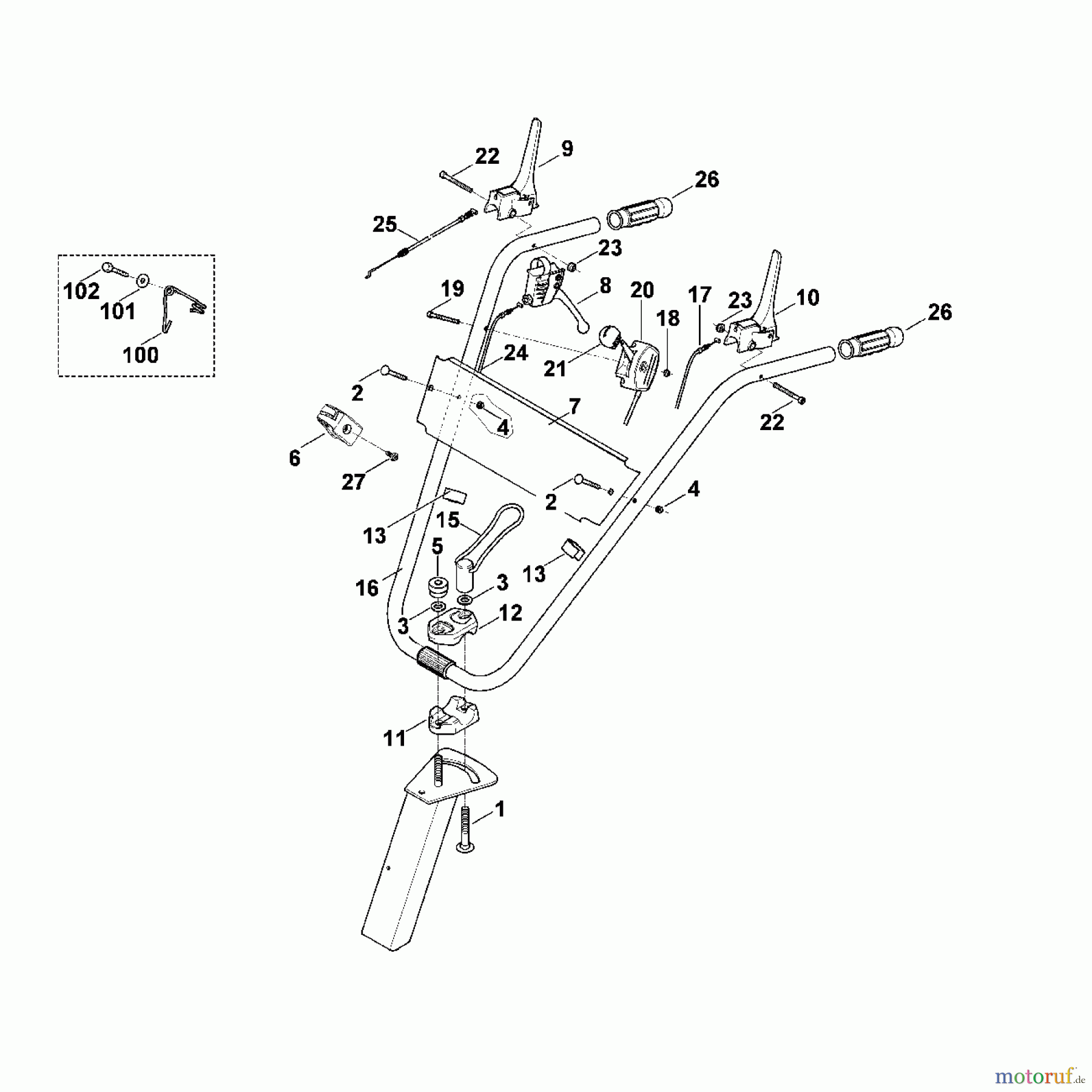 22
9
26
25
23
102
101
100
19
8
20
17
23
10
18
26
24
21
2
4
7
22
6
27
2
4
13
15
5
13
16
3
3
12
11
1
motoruf.de