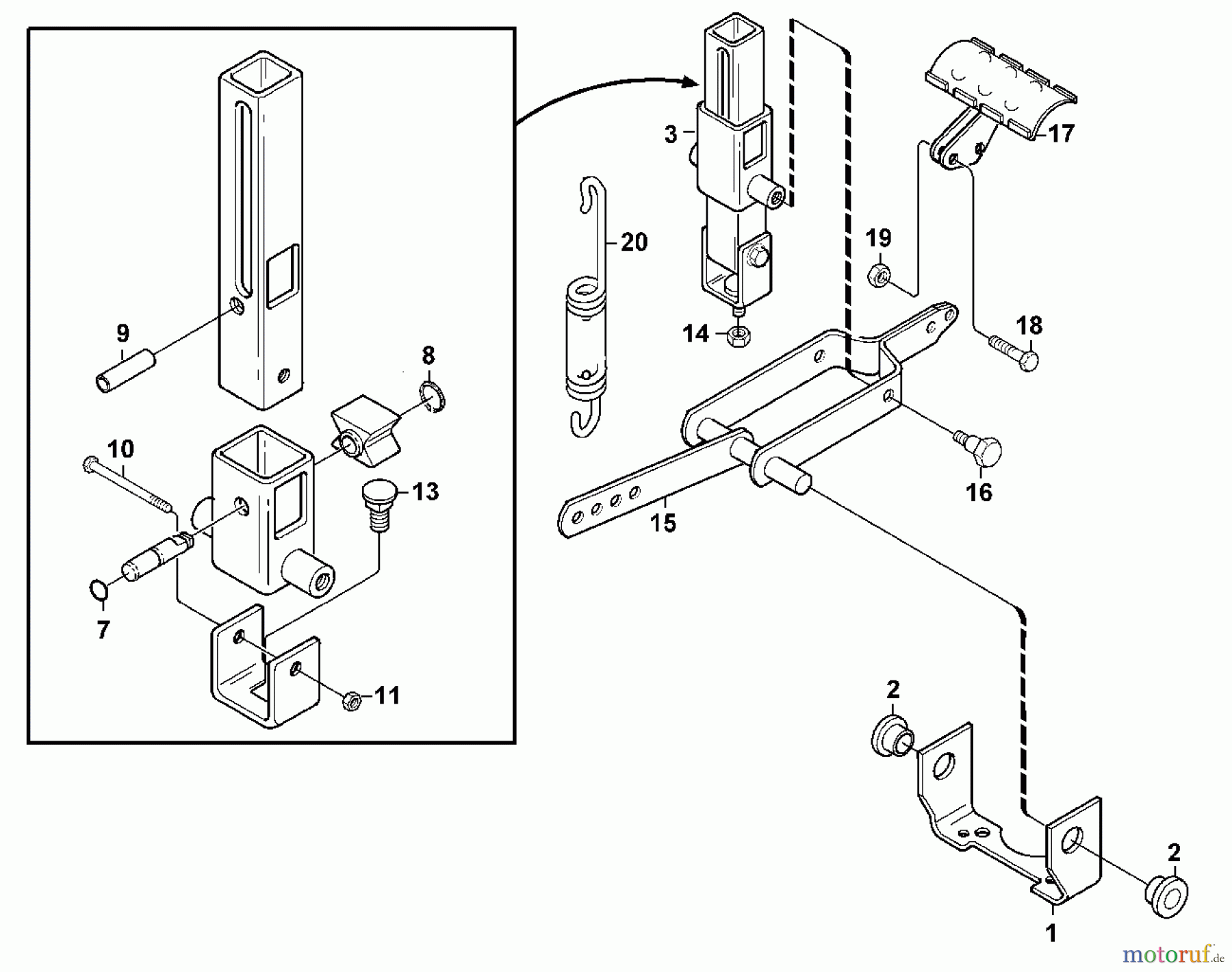 9
8
10
13
7
11
3
20
14
17
19
18
16
15
2
2
1
motoruf.de