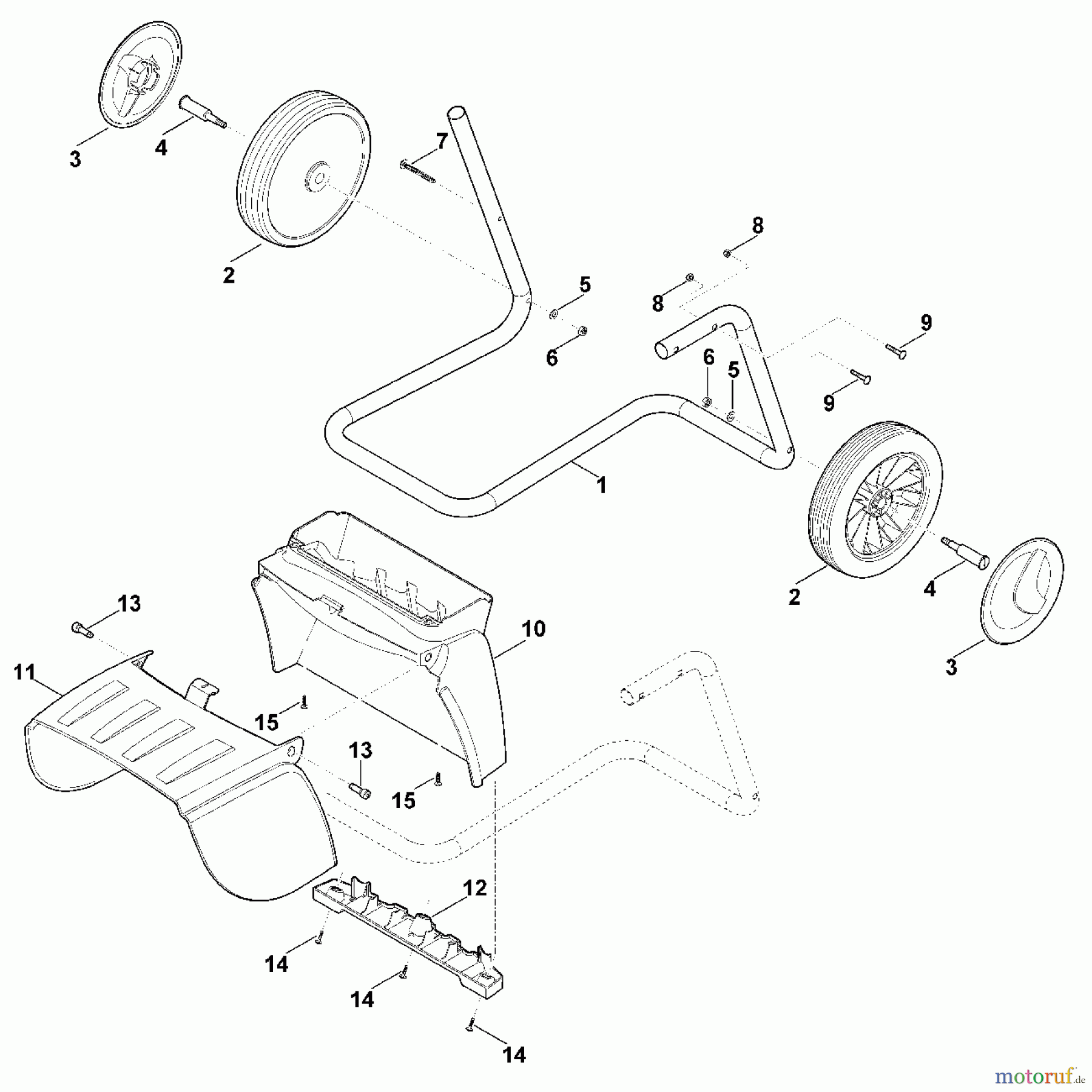 3
4
7
2
8
5
8
6
9
6
5
9
1
2
4
3
13
10
11
15
13
15
12
14
14
14
motoruf.de