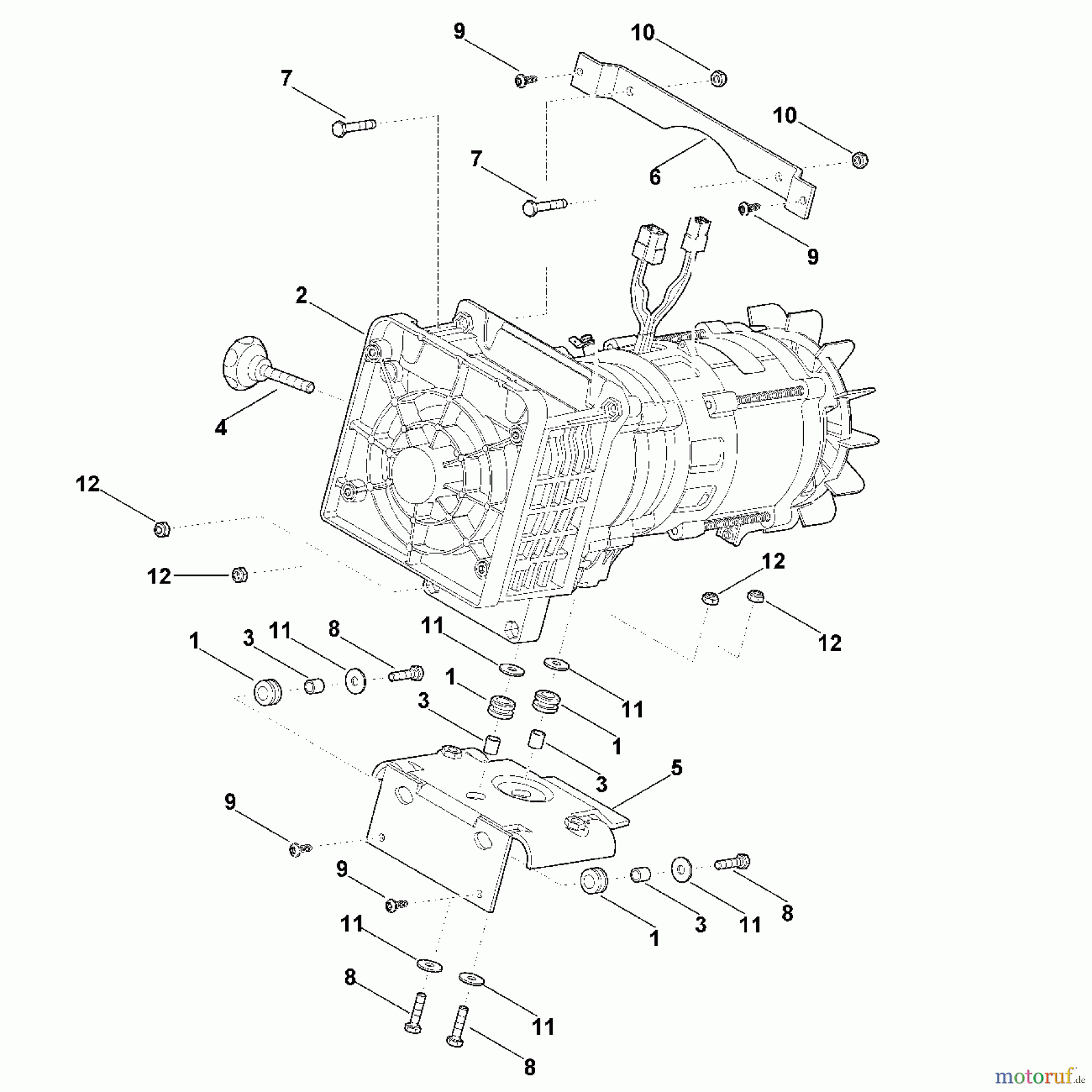 9
10
7
10
7
6
9
2
4
12
12
12
12
1
3
11
8
11
1
11
3
1
3
5
9
9
1
3
11
8
11
8
11
8
motoruf.de