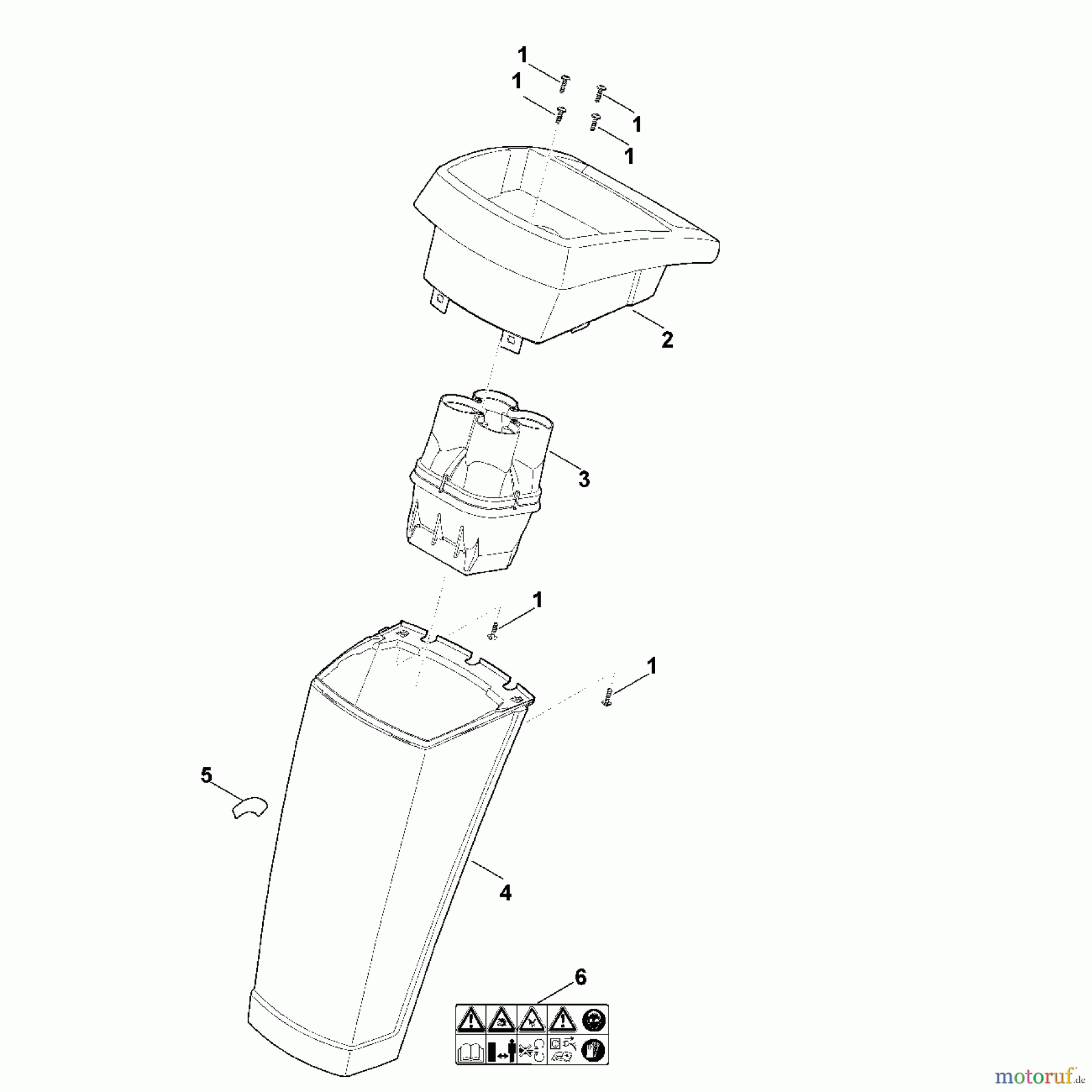 1
1
1
1
2
3
1
1
5
4
6
motoruf.de