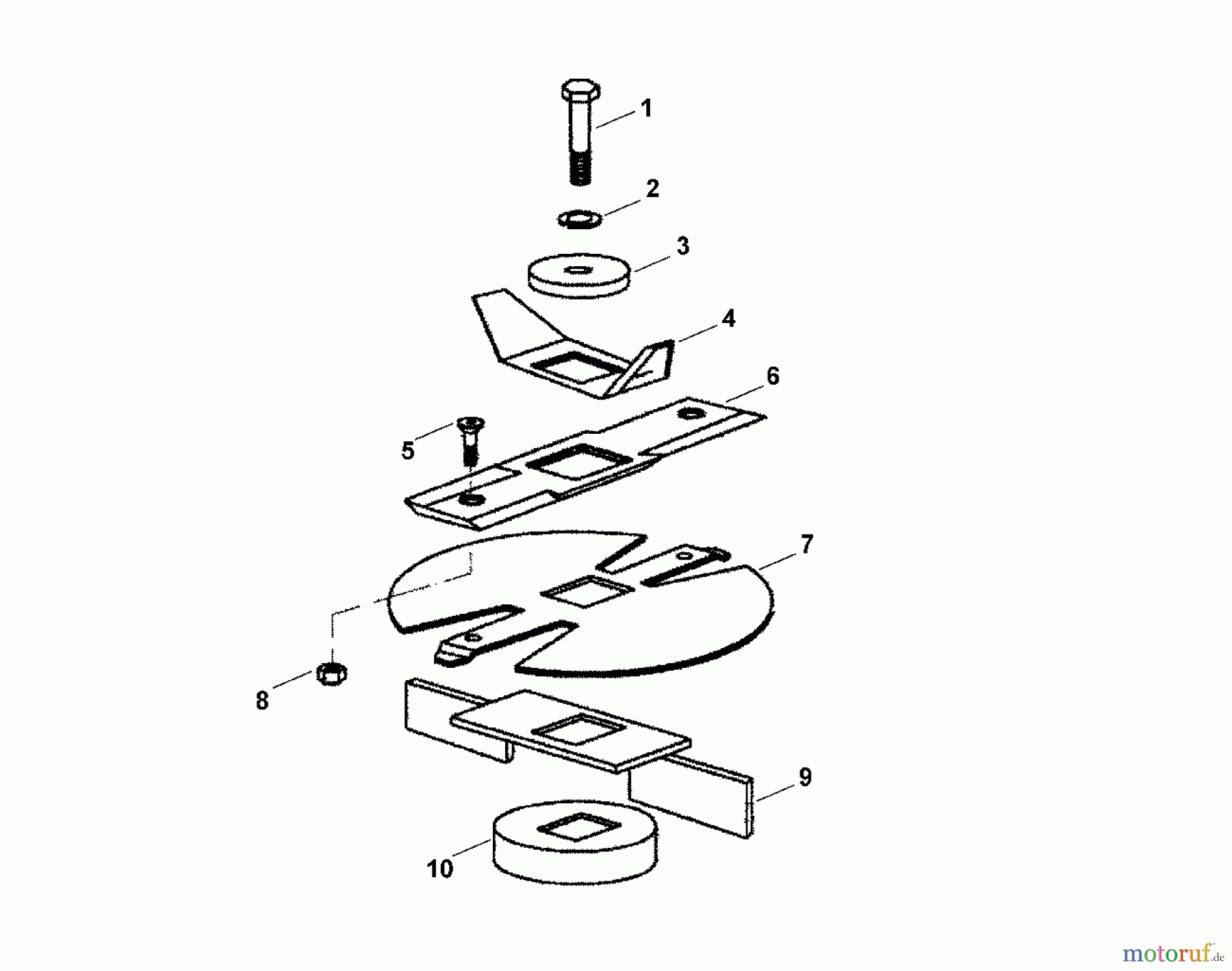 1
2
3
4
6
5
7
8
9
10
motoruf.de