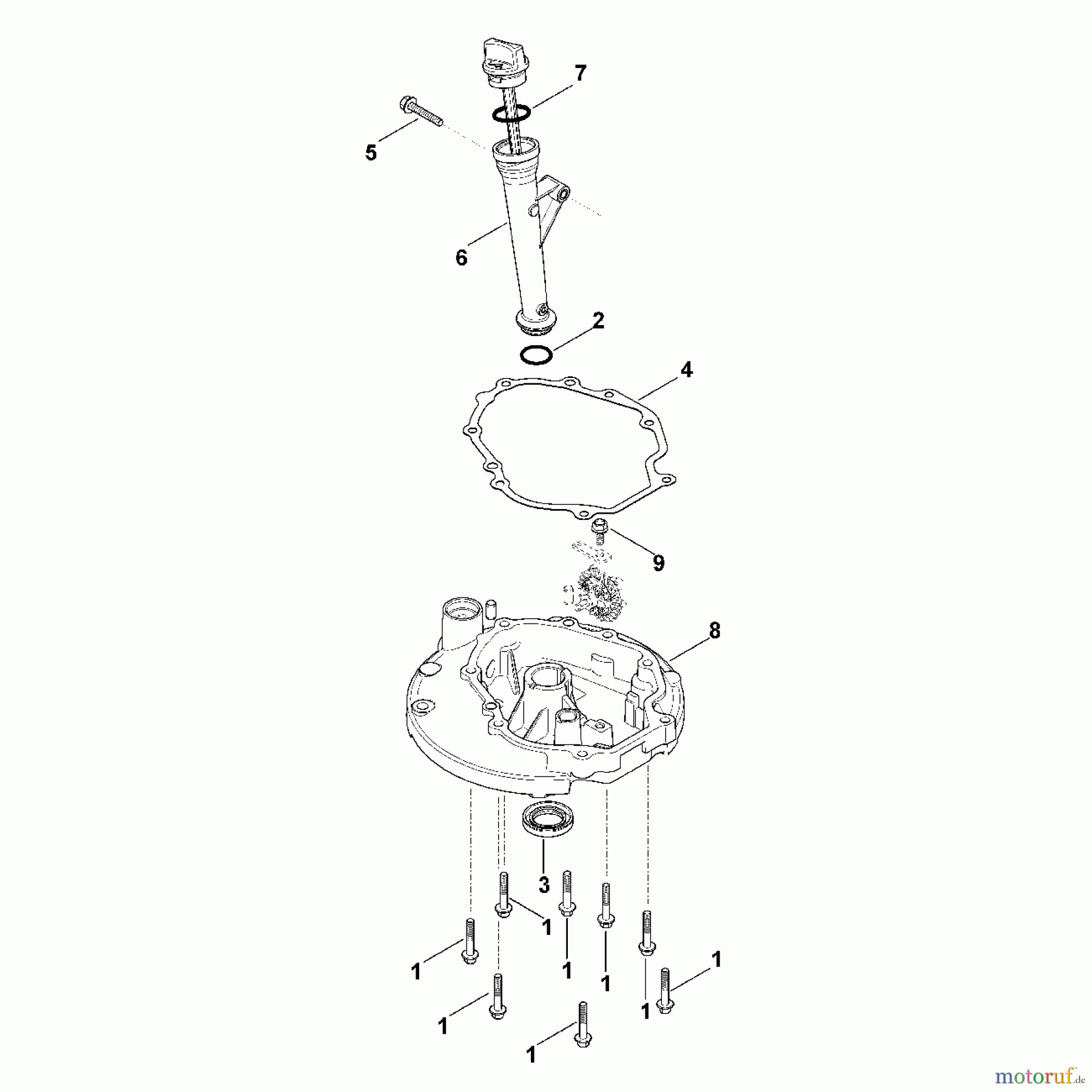 7
5
6
2
4
9
8
3
1
1
1
1
1
1
1
1
motoruf.de