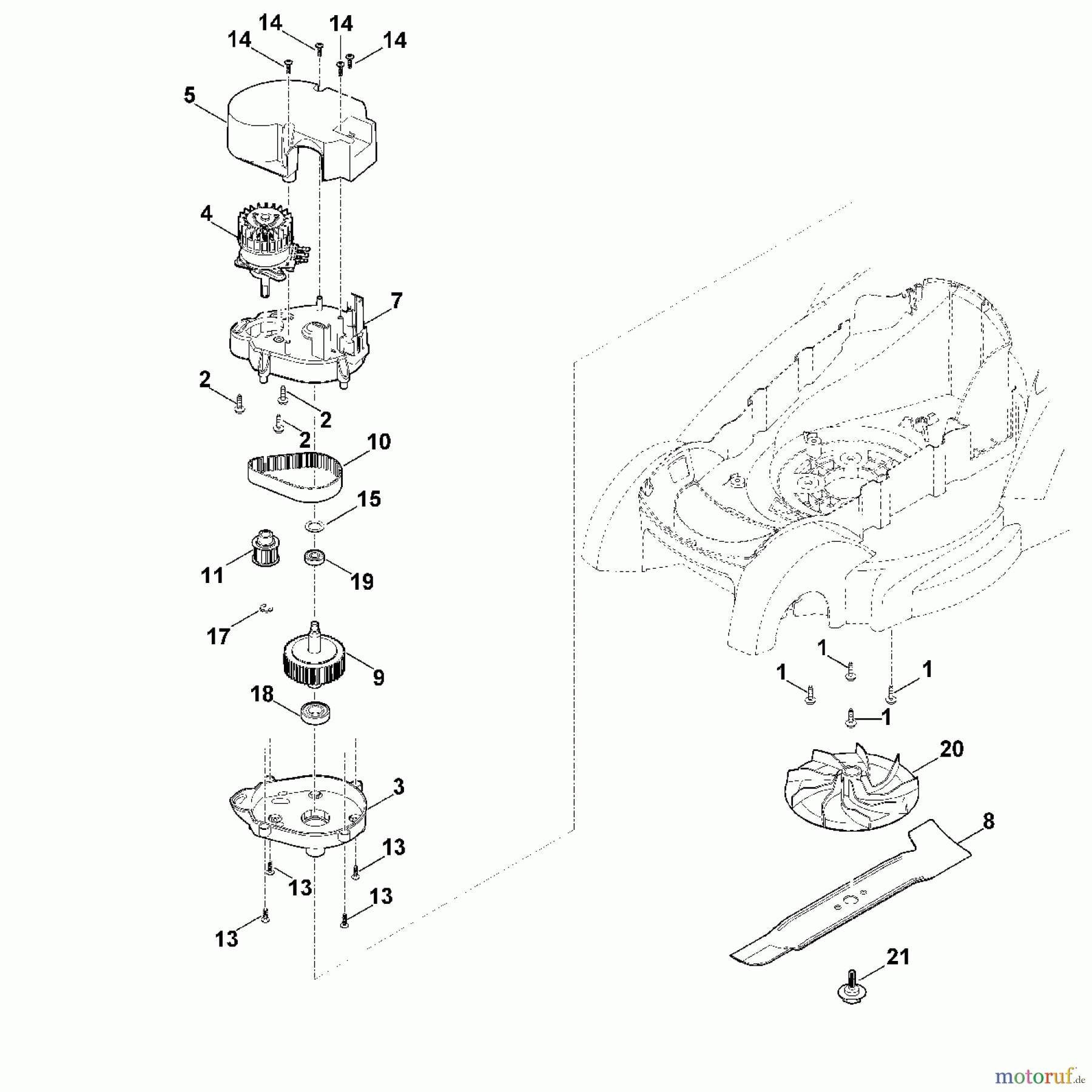 14
14
14
14
5
4
7
2
2
2
10
15
11
19
17
9
18
3
13
13
13
13
1
1
1
1
20
8
21
motoruf.de