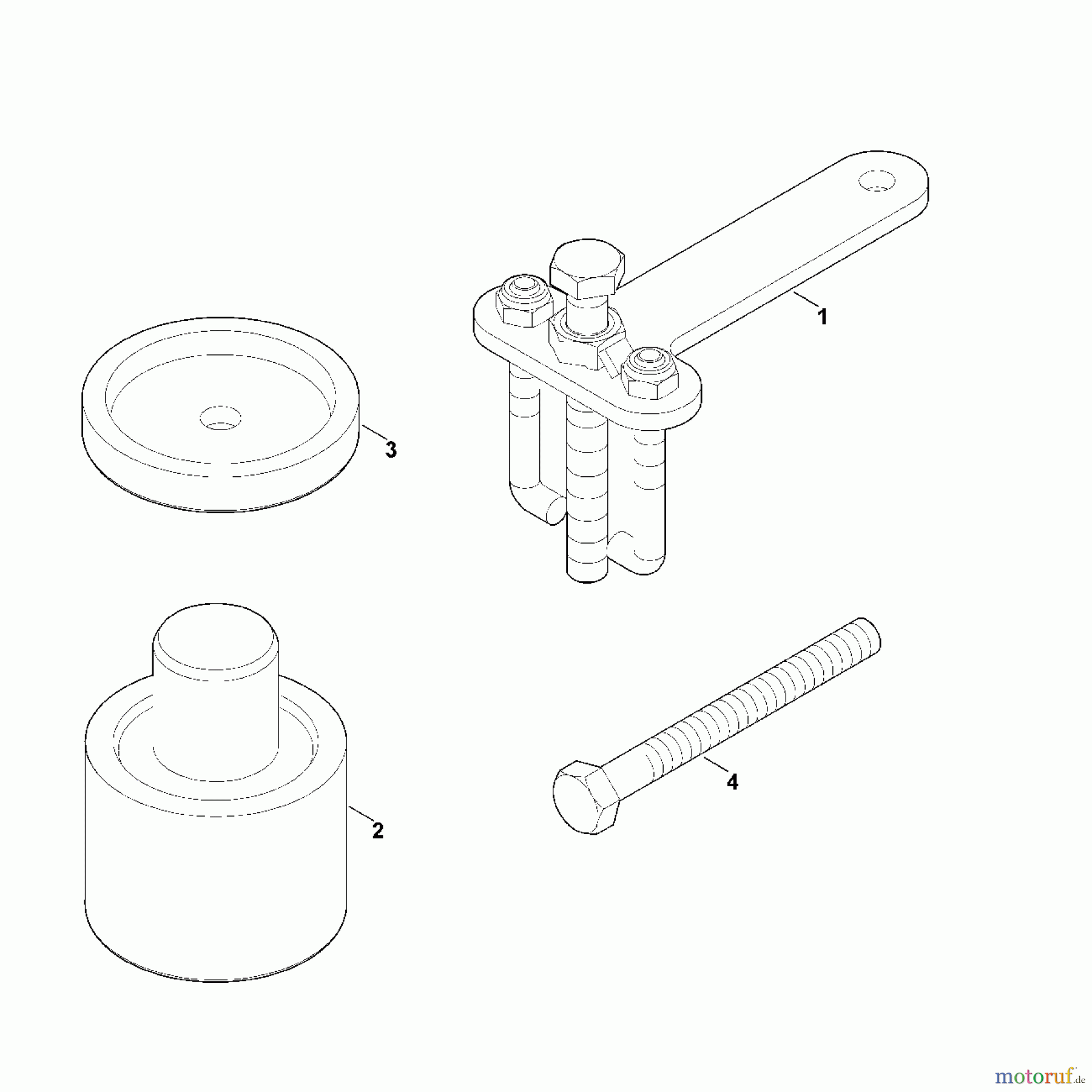 1

3

4

2

motoruf.de