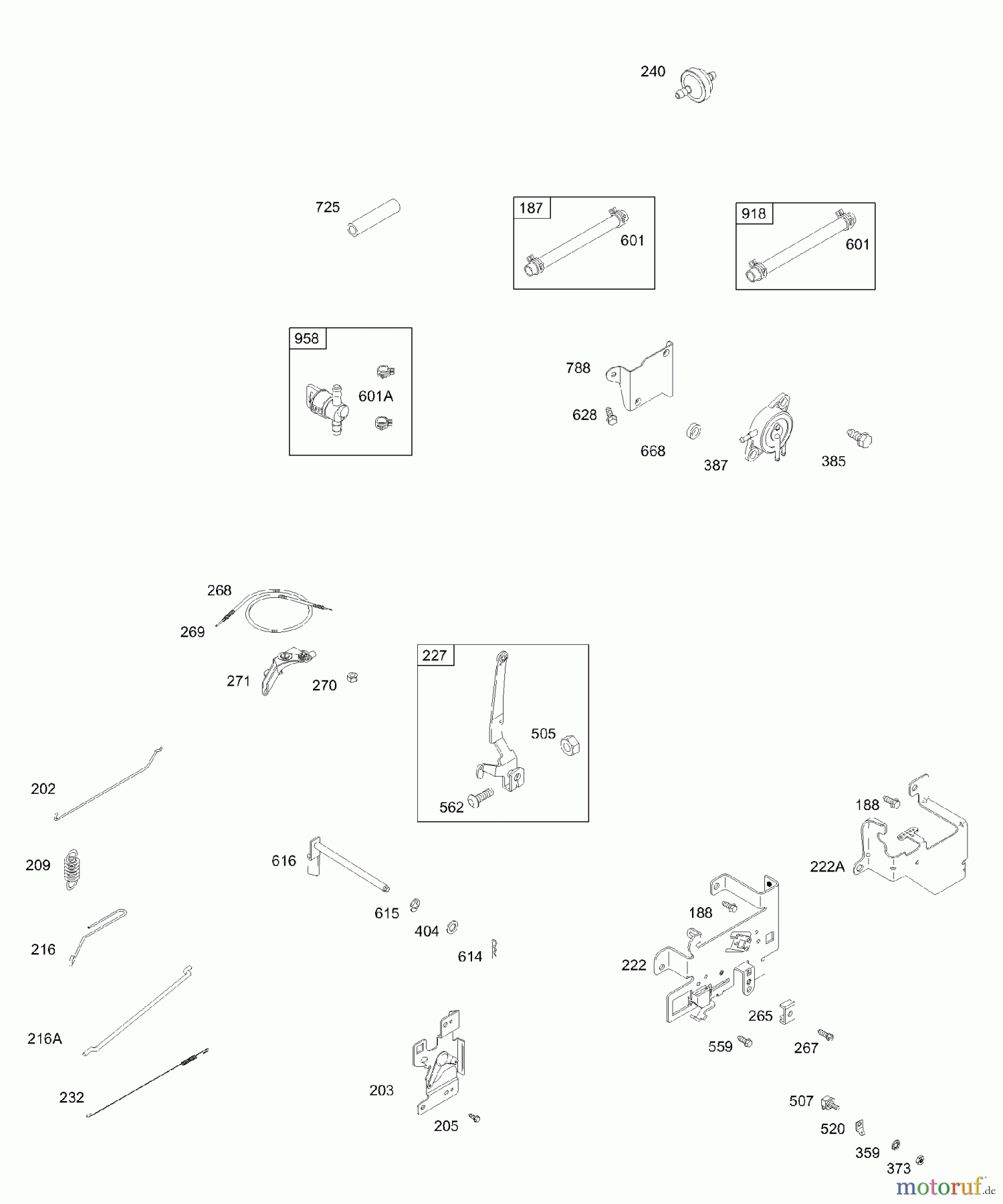 240

725

187
601

918
601

958
601A

788
628
668
387
385

268
269
271
270

227
505
562

202
209
216
216A
232

616
615
404
614

203
205

188
222A
188
222
265
559
267
507
520
359
373

motoruf.de