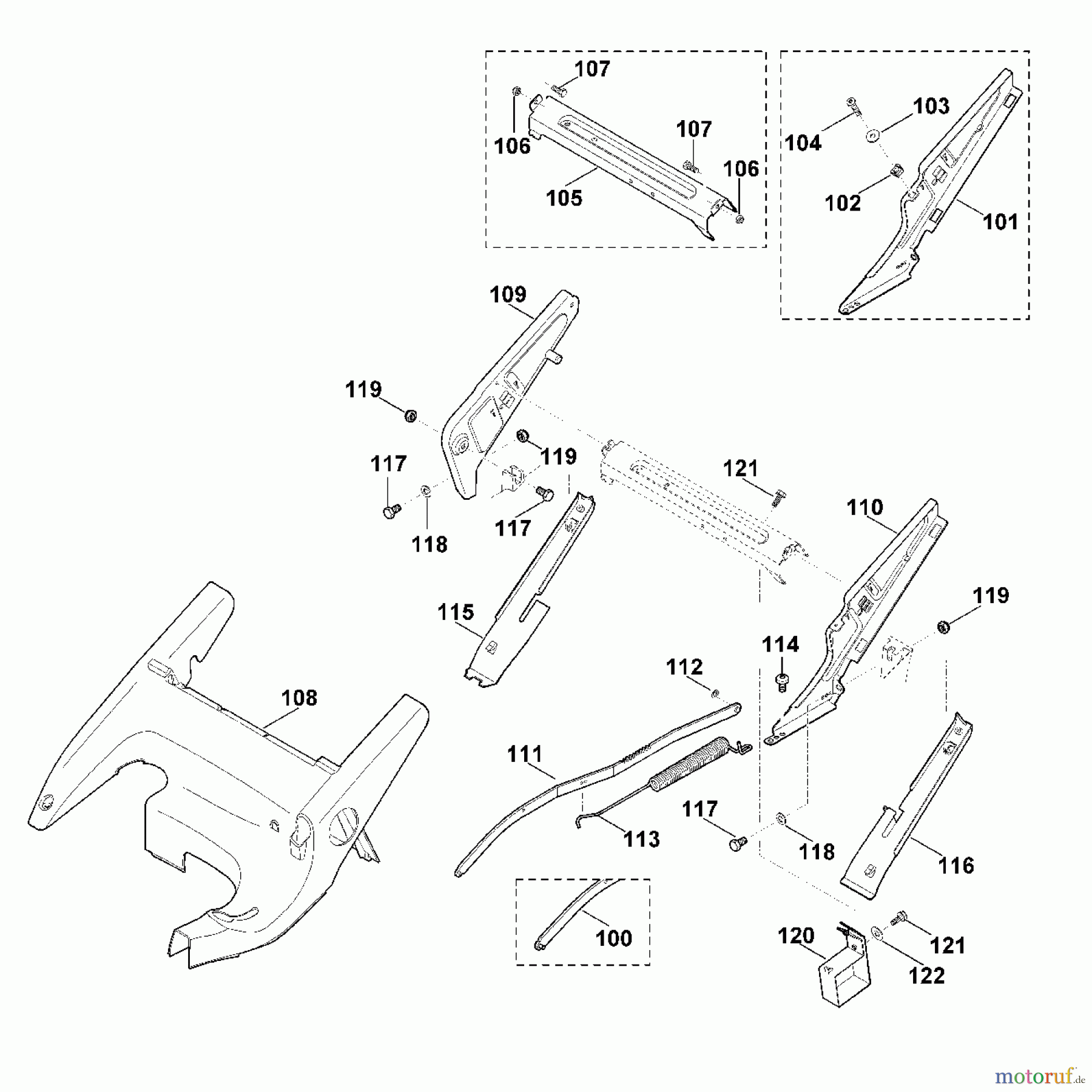 107
106
107
106
105
104
103
102
101
109
119
119
117
118
117
121
110
115
119
114
112
108
111
113
117
118
116
100
120
121
122
motoruf.de