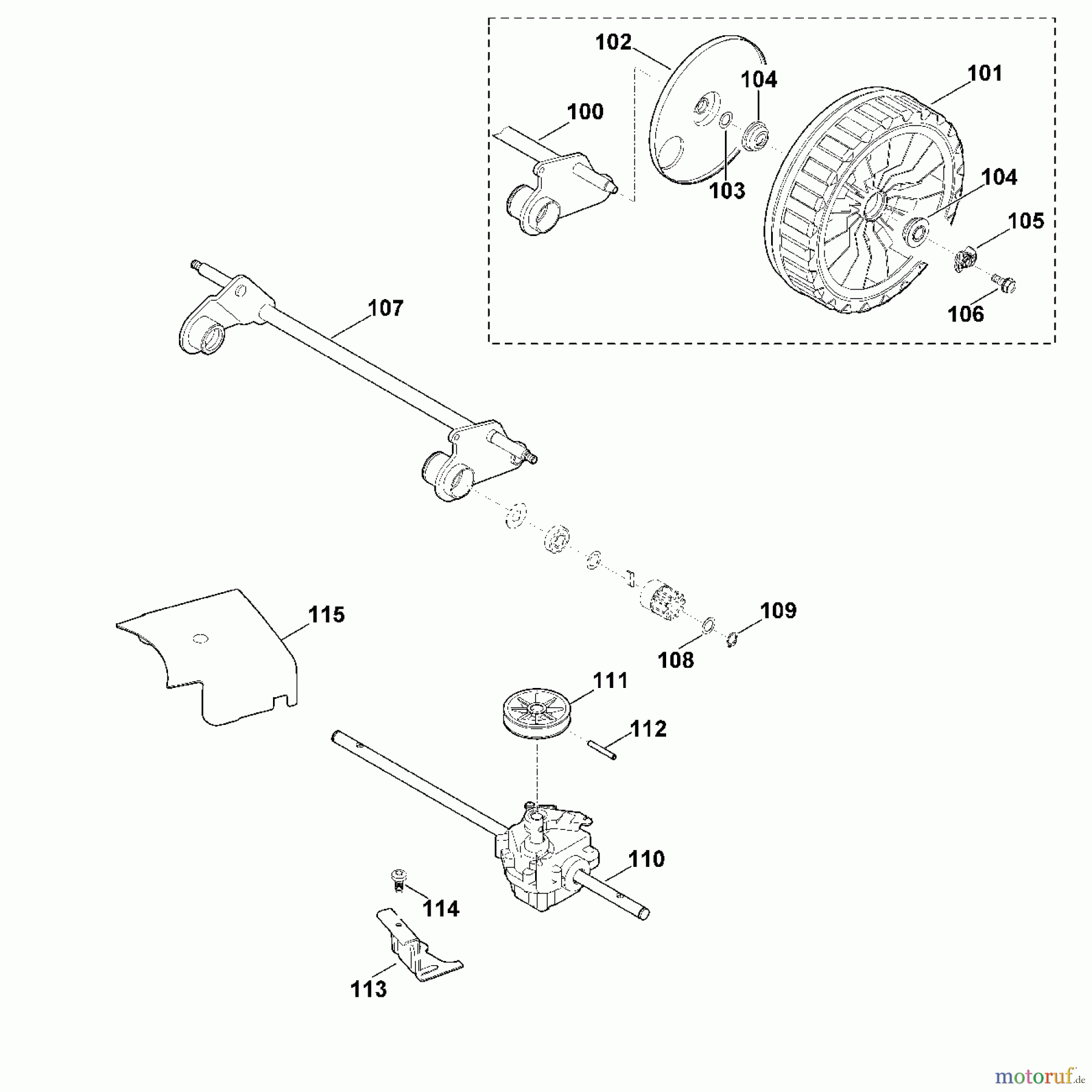 102
104
101
100
103
104
105
106
107
115
109
108
111
112
110
114
113
motoruf.de