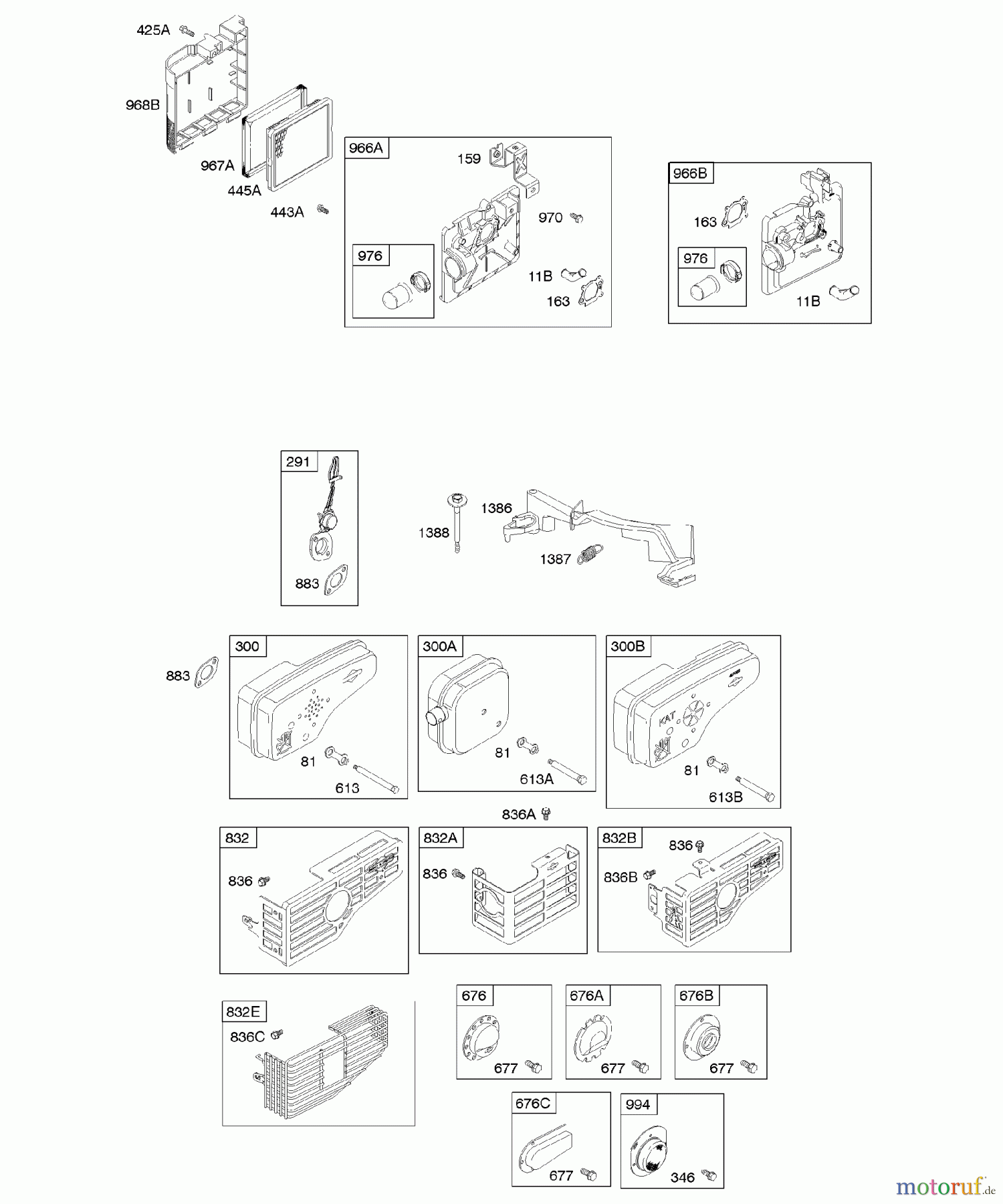 425A
968B
967A
445A
443A

966A
159
970
976
11B
163

966B
163
976
11B

291
883

1388
1386
1387

883
300
81
613

300A
81
613A

300B
KAT
81
613B

836A

832
836

832A
836

832B
836
836B

832E
836C

676
677

676A
677

676B
677

676C
677

994
346

motoruf.de