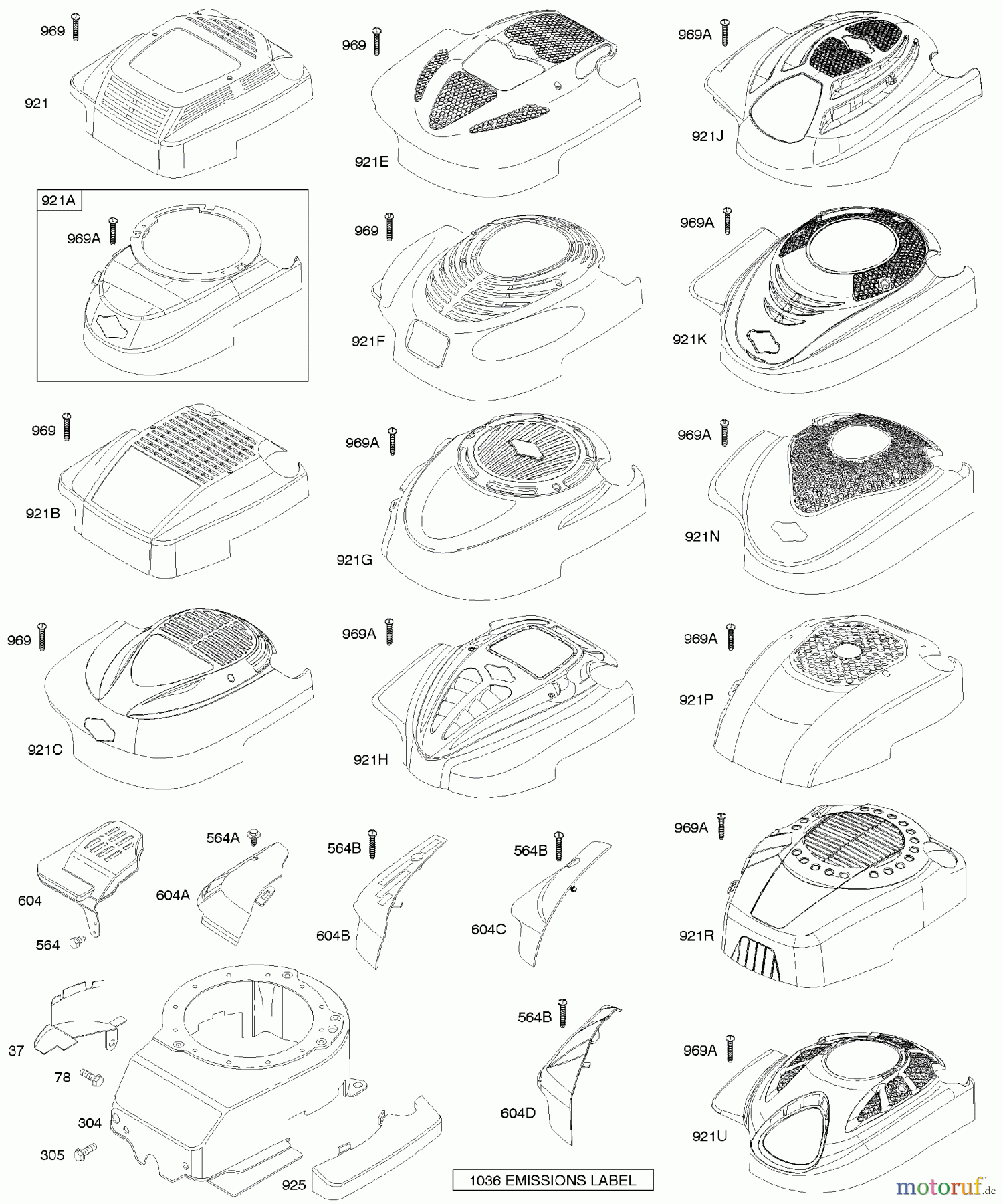 969
921
969
921E
969A
921J
921A
969A
969
921F
969A
921K
969
921B
969A
921G
969A
921N
969
921C
969A
921H
969A
921P
604
564
564A
604A
564B
604B
564B
604C
969A
921R
37
78
304
305
925
564B
604D
969A
921U
1036 EMISSIONS LABEL
motoruf.de