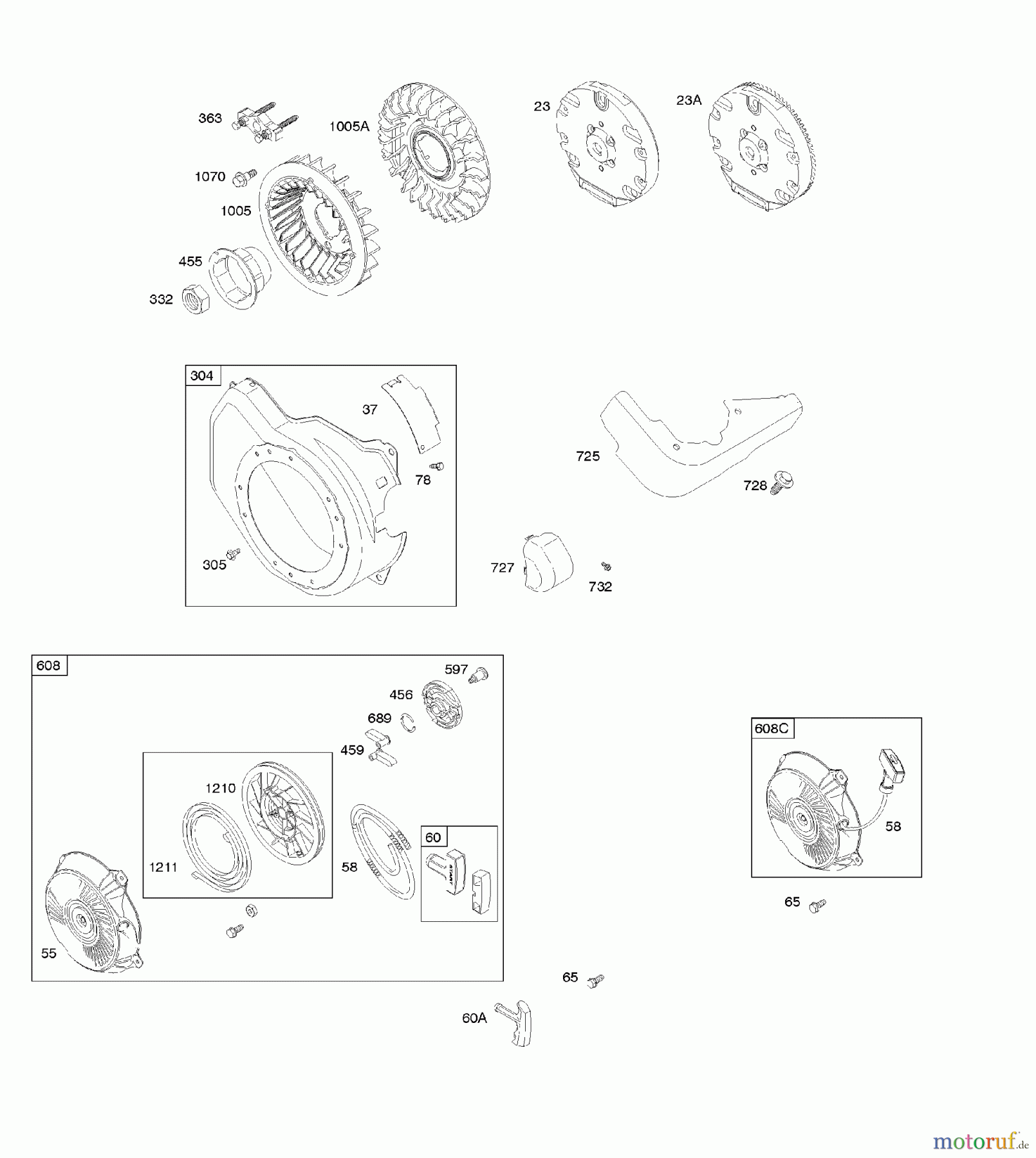 363
1005A
23
23A
1070
1005
455
332

304
37
78
305
725
728
727
732

608
597
456
689
459
1210
1211
58
60
55

608C
58
65
65
60A

motoruf.de