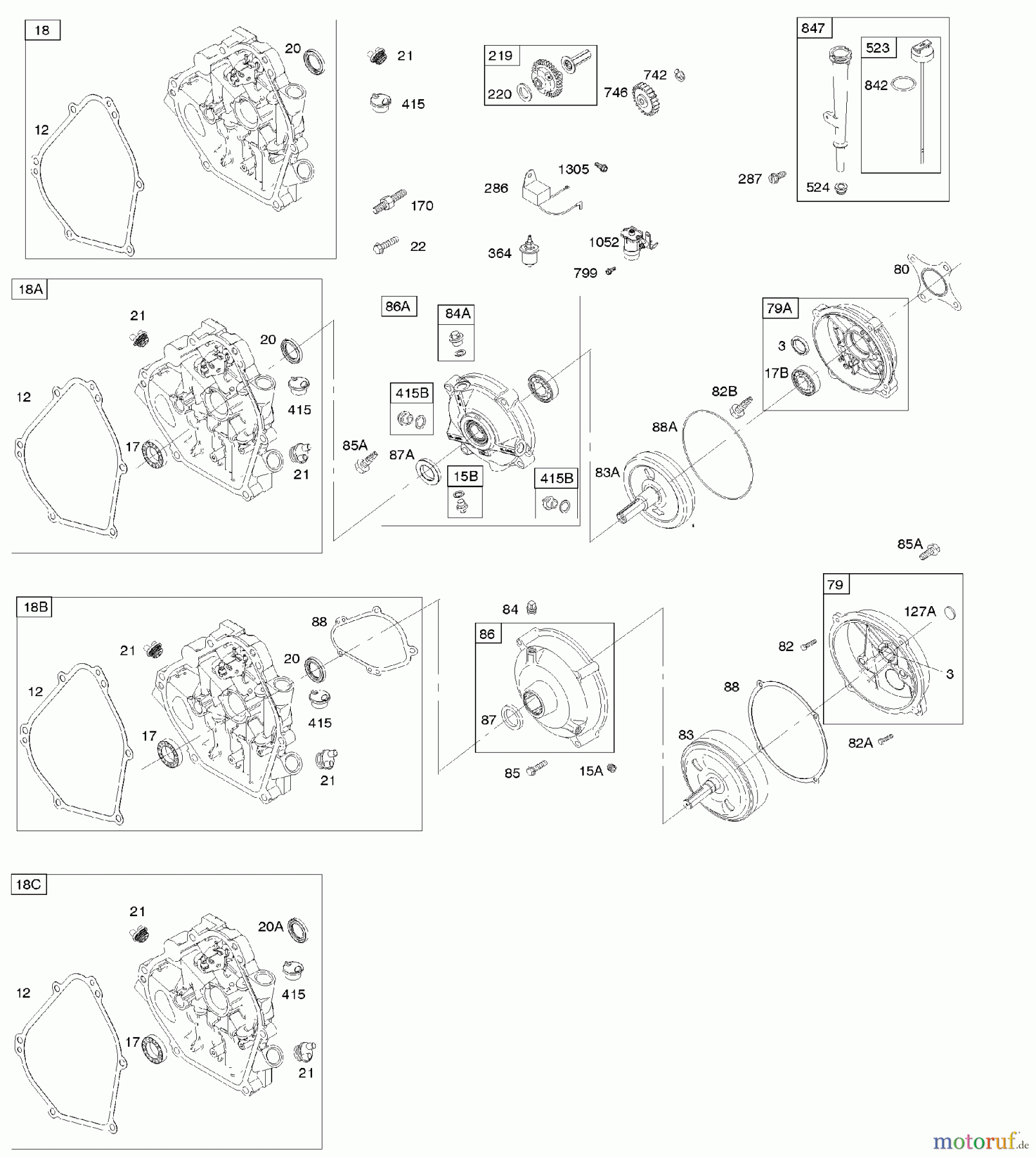 18
20
12
21
415
170
22
219
220
746
742
1305
286
364
1052
799
847
523
842
287
524
18A
21
20
12
415
17
21
86A
84A
415B
85A
87A
15B
415B
80
79A
3
17B
82B
88A
83A
85A
18B
88
21
20
12
415
17
21
84
86
87
85
15A
79
127A
82
3
88
83
82A
18C
21
20A
12
415
17
21
motoruf.de