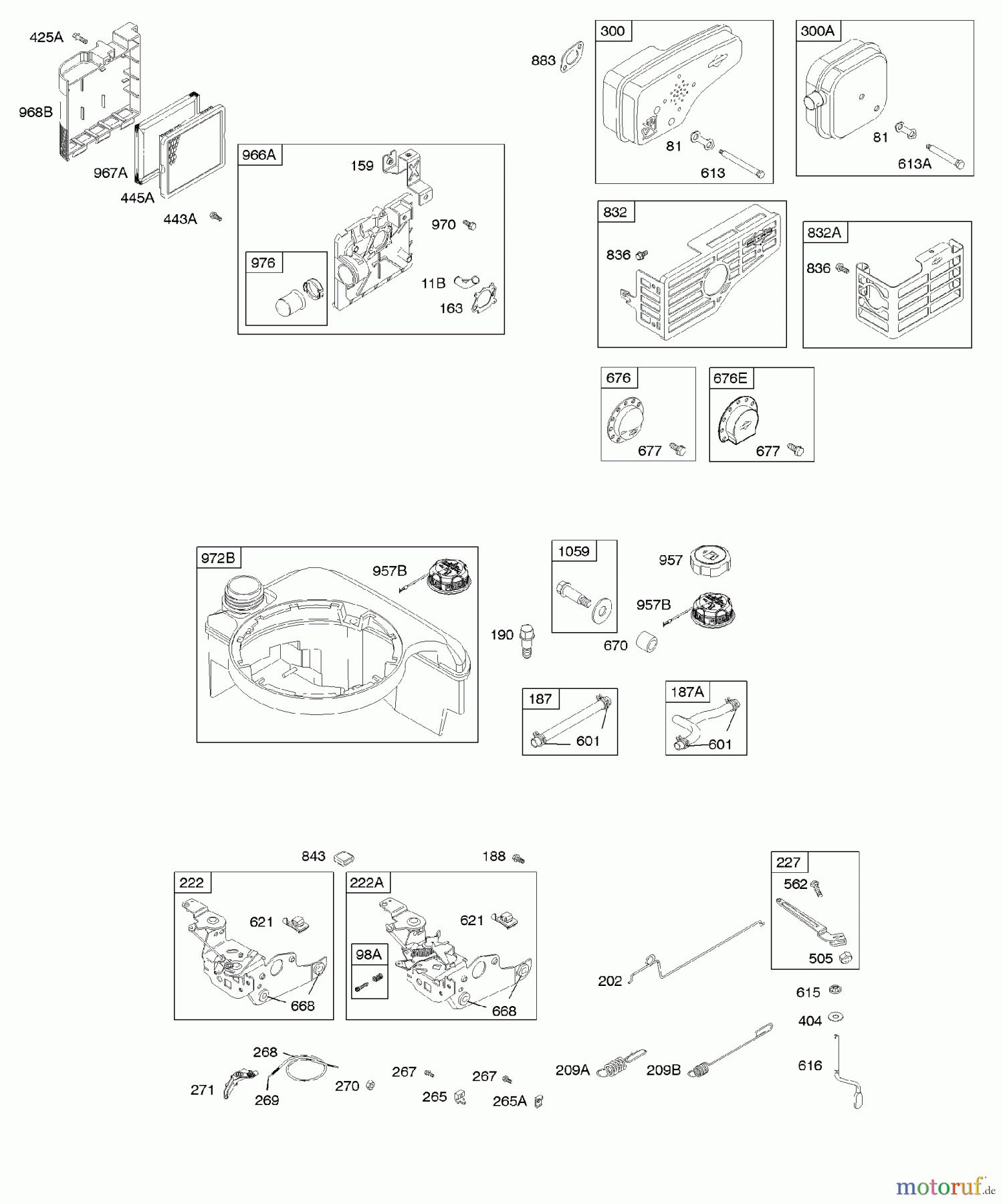 425A
968B
967A
445A
443A
966A
159
970
976
11B
163
883
300
81
613
300A
81
613A
832
836
832A
836
676
677
676E
677
972B
957B
1059
957
957B
190
670
187
601
187A
601
843
188
222
621
668
222A
621
98A
668
227
562
505
202
615
404
616
268
271
269
270
267
265
267
265A
209A
209B
motoruf.de