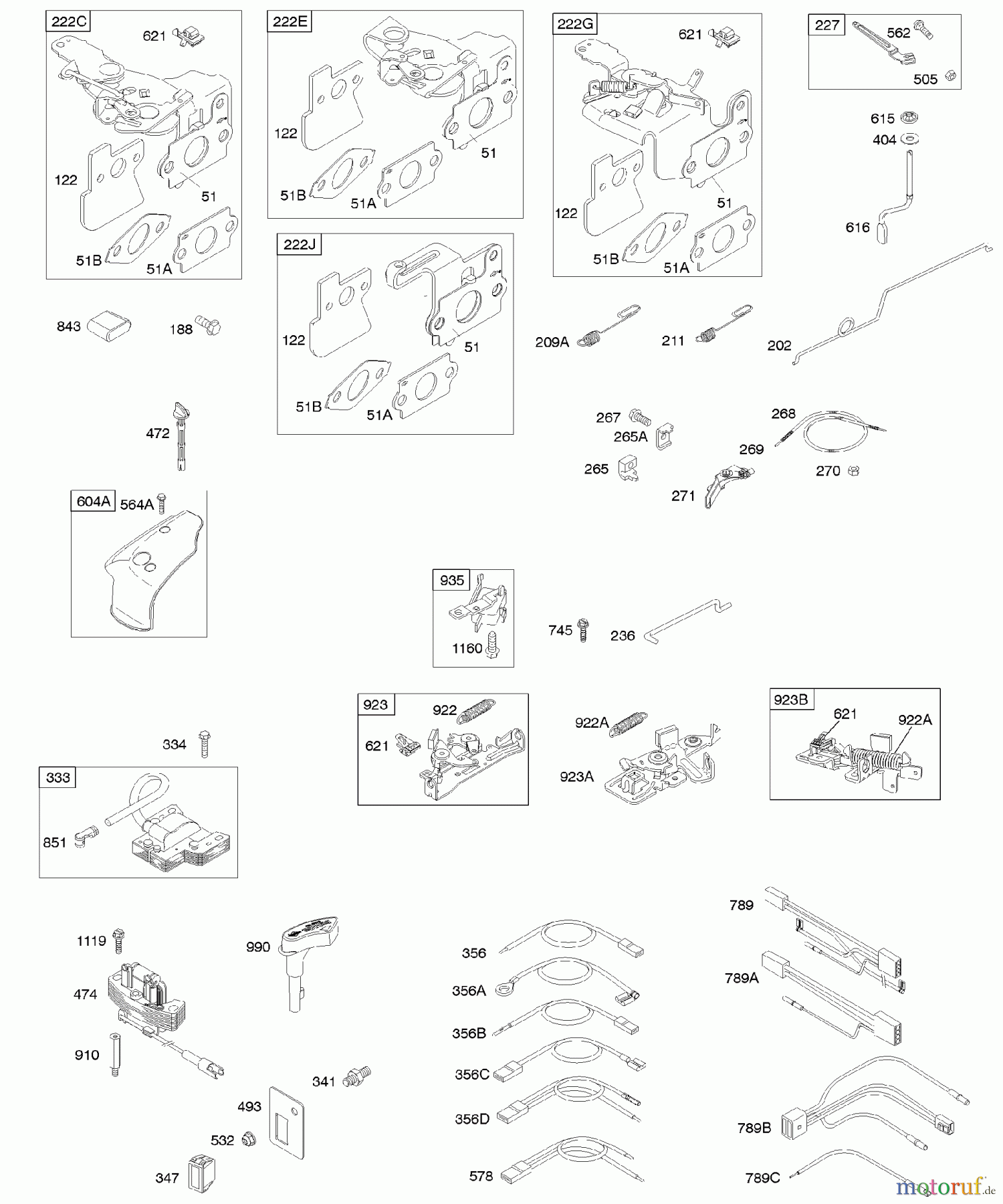 222C
621
122
51
51B
51A

222E
122
51
51B
51A

222G
621
122
51
51B
51A

227
562
505

615
404
616

222J
122
51
51B
51A

843
188

209A
211
202

472

267
265A
265
268
269
270
271

604A
564A

935
1160

745
236

923
922
621

922A
923A

923B
621
922A

334
333
851

1119
474
910

990

341
493
532
347

356
356A
356B
356C
356D
578

789
789A
789B
789C

motoruf.de