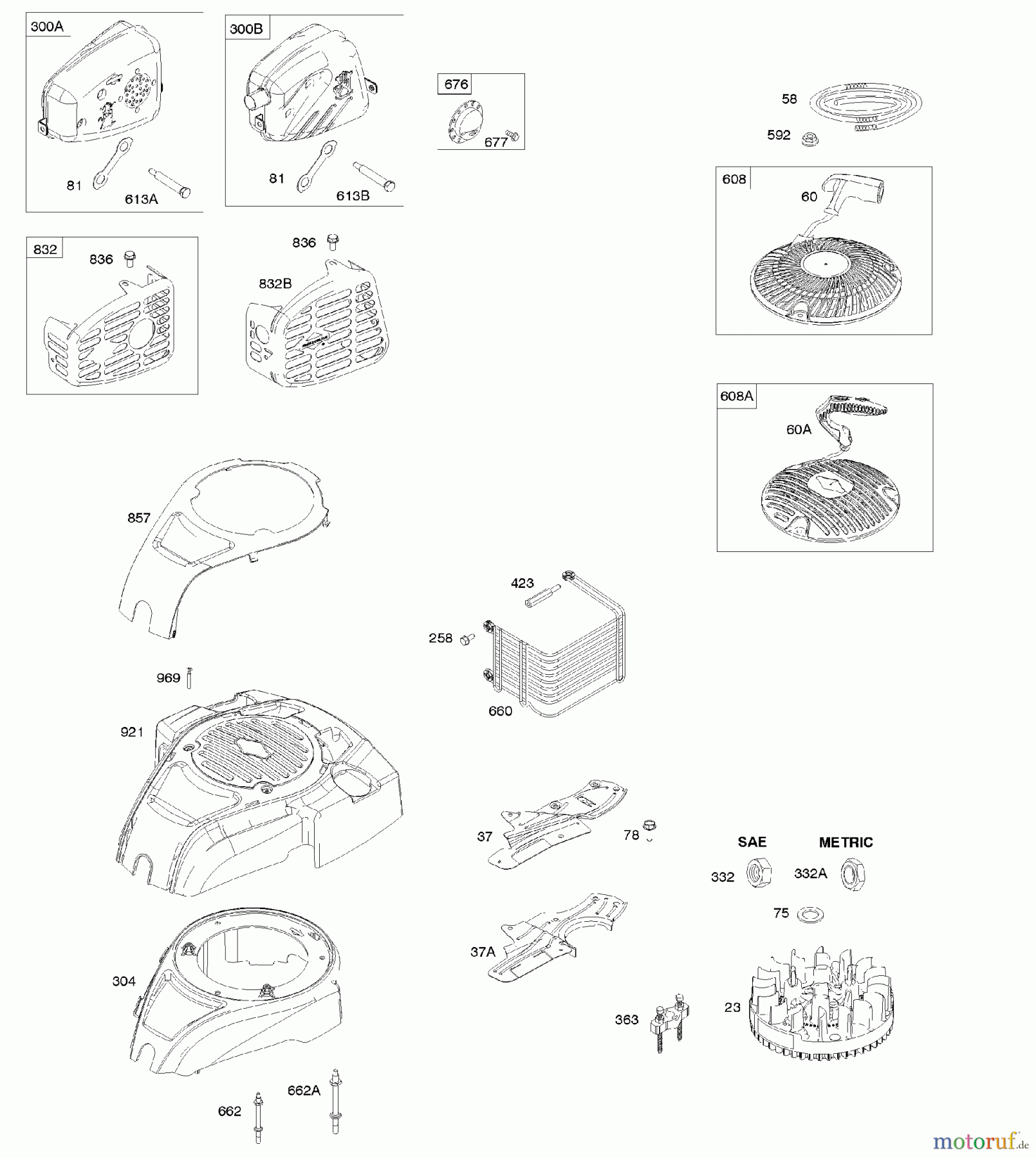 300A
81
613A
300B
81
613B
676
677
58
592
608
60
832
836
836
832B
608A
60A
857
423
258
660
969
921
37
78
SAE
METRIC
332
332A
75
37A
304
363
23
662
662A
motoruf.de