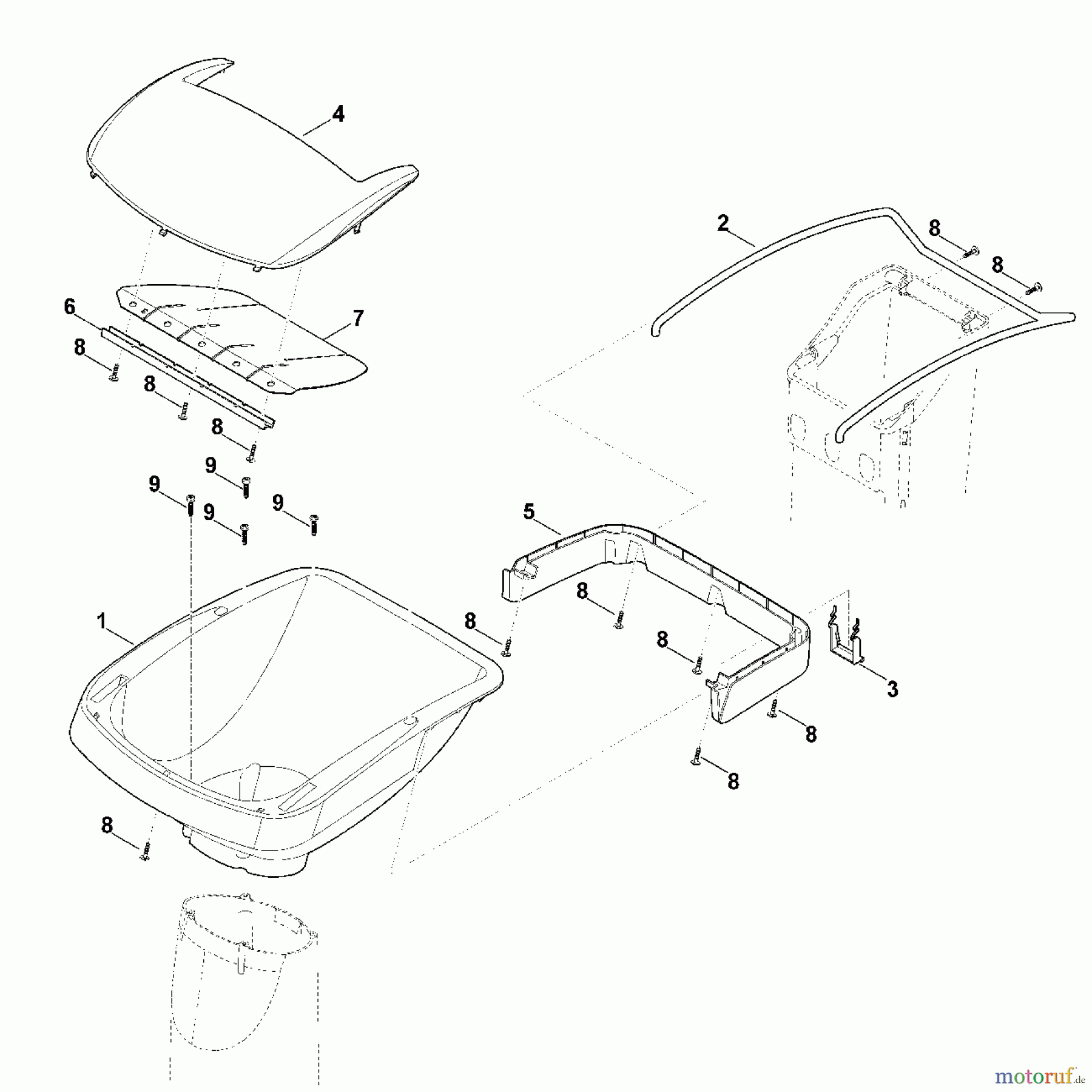 4

2

8

8

6

7

8

8

8

9

9

9

9

5

8

1

8

8

3

8

8

8

motoruf.de