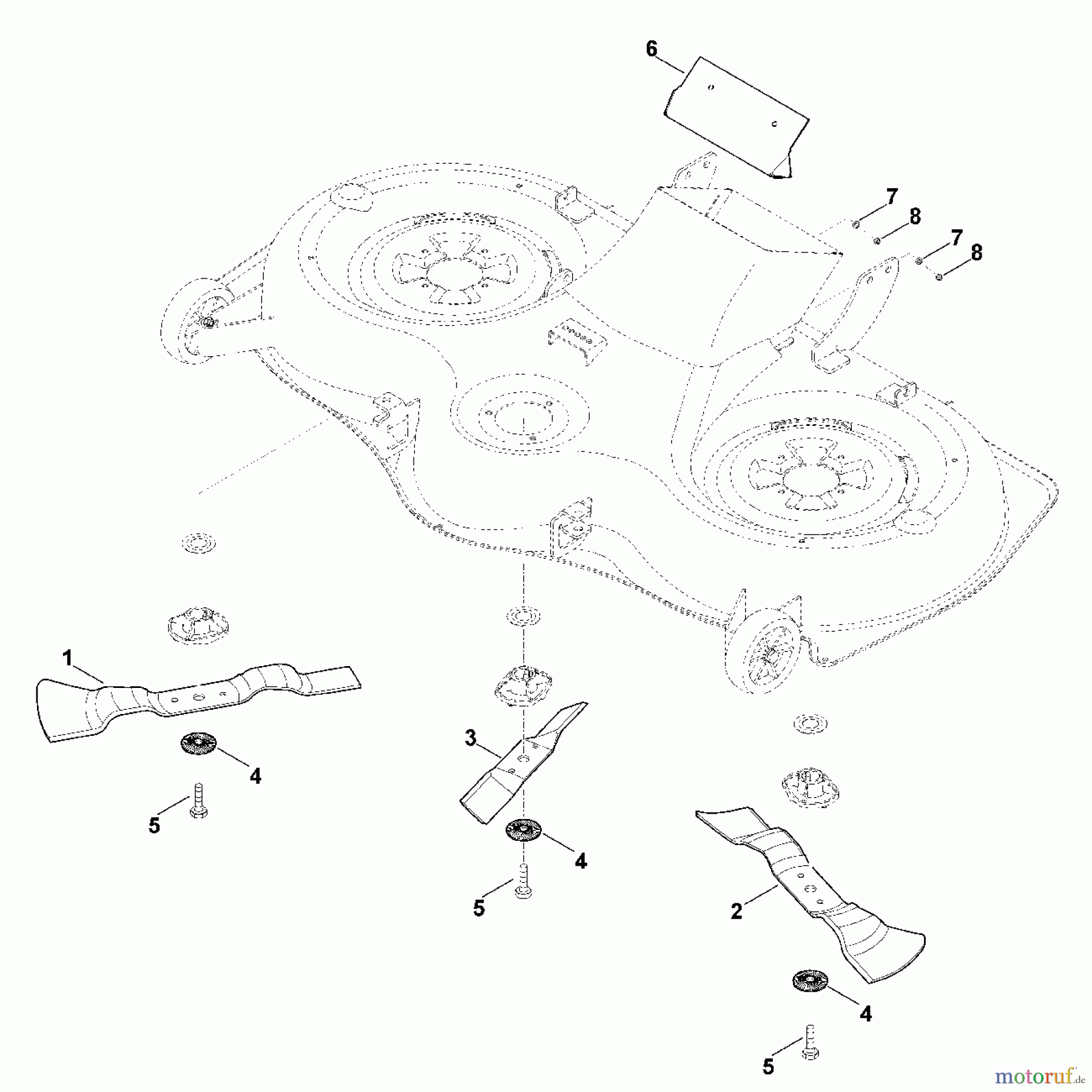 6

7
8
7
8

1

4

5

3

4

5

2

4

5

motoruf.de