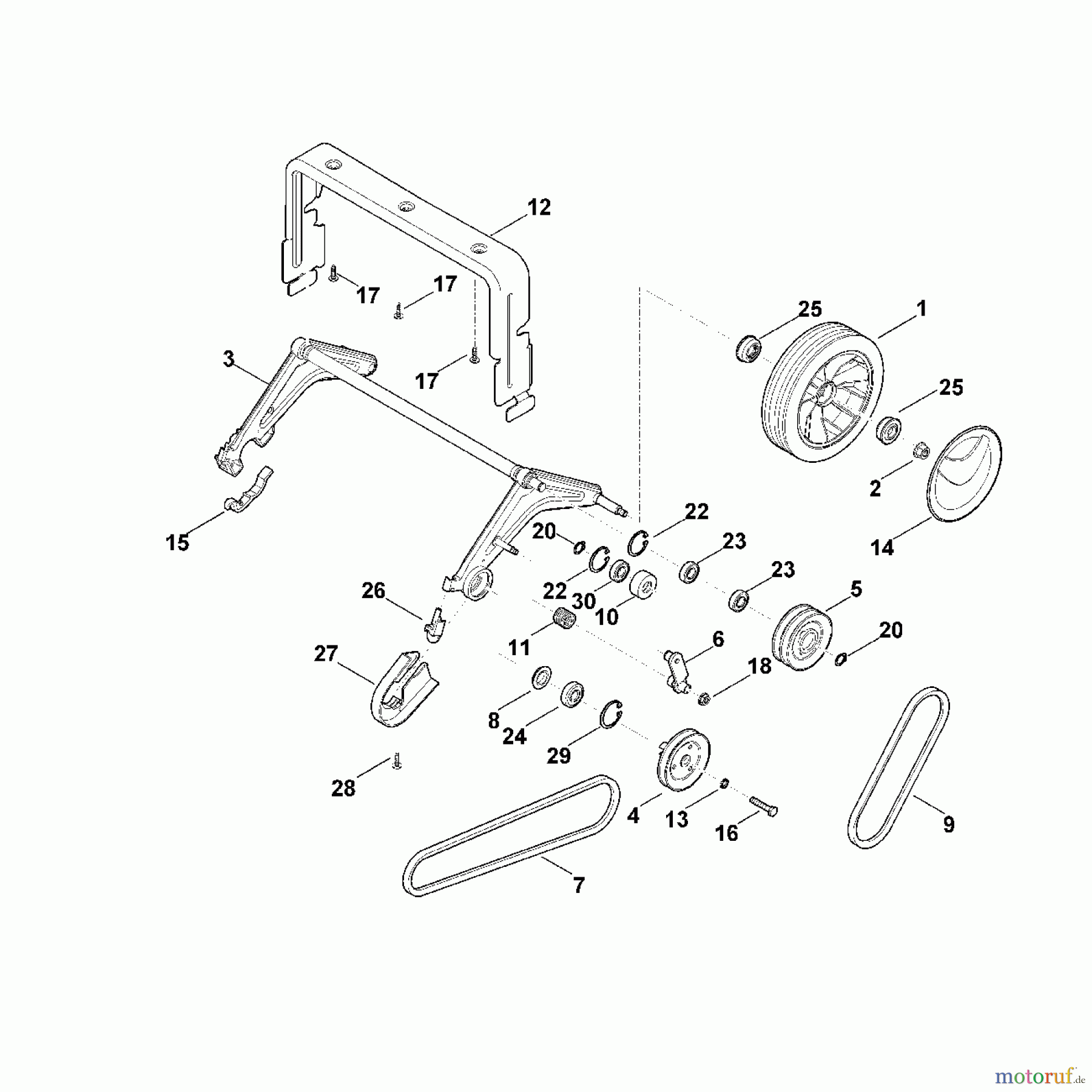 12
17
17
17
3
25
1
25
2
14
15
22
20
23
22
30
10
23
5
26
11
6
20
27
18
8
24
29
28
4
13
16
9
7
motoruf.de