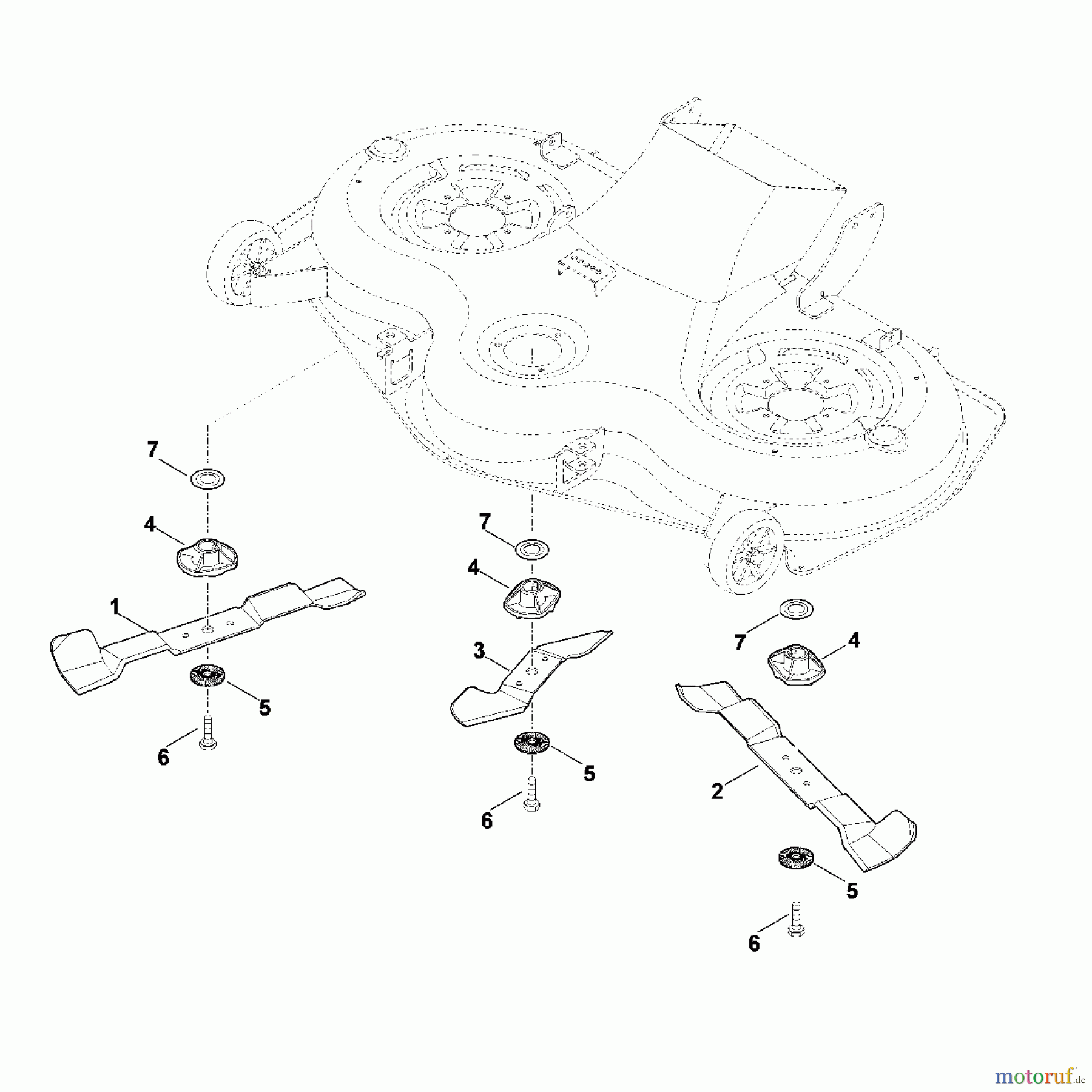 7
4
1
5
6
7
4
3
5
6
7
4
2
5
6
motoruf.de