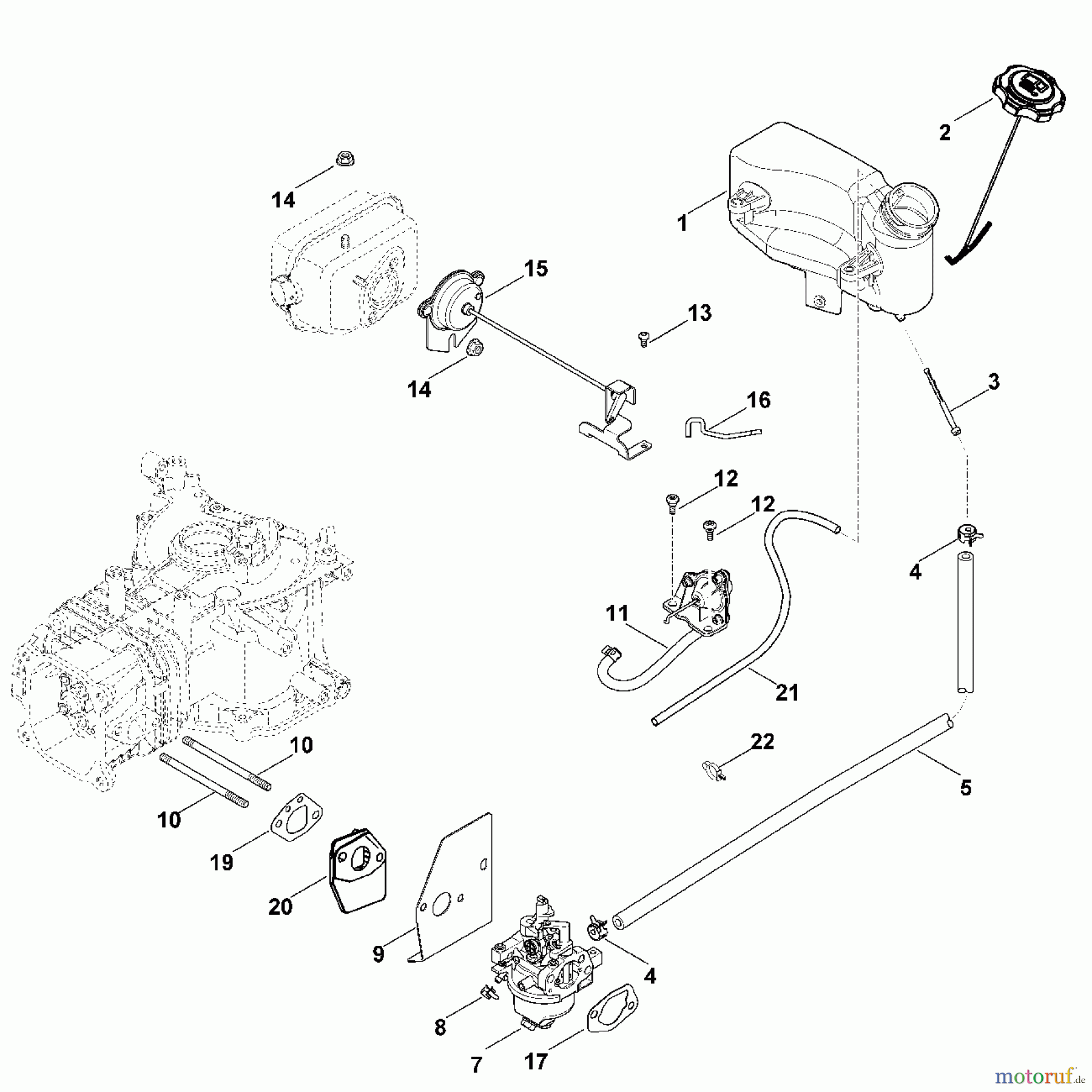 2
14
1
15
13
14
3
16
12
12
4
11
21
10
22
5
10
19
20
9
4
8
7
17
motoruf.de