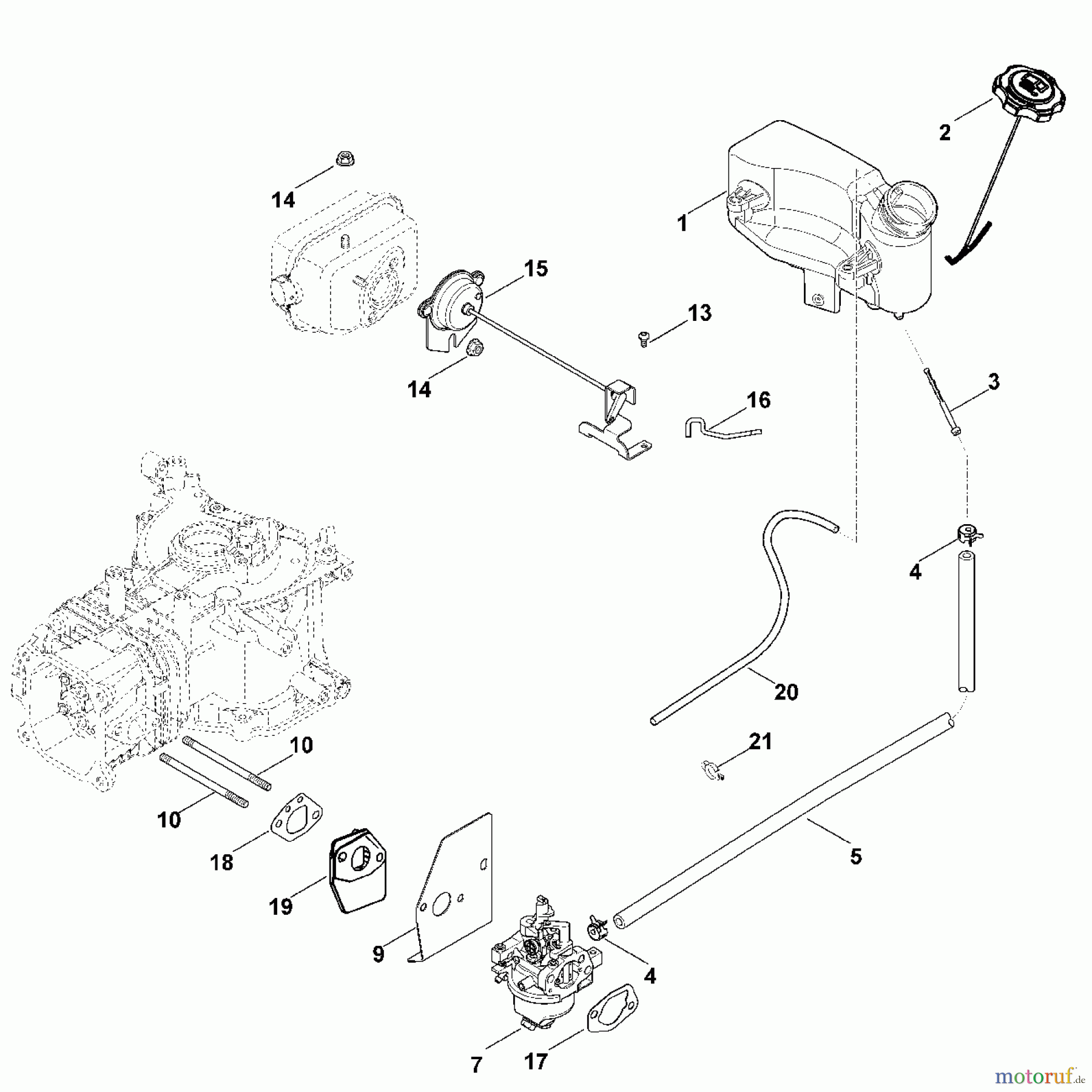 2

14

1

15

13

14

3

16

4

20

10

21

10

18

5

19

9

4

7

17

motoruf.de