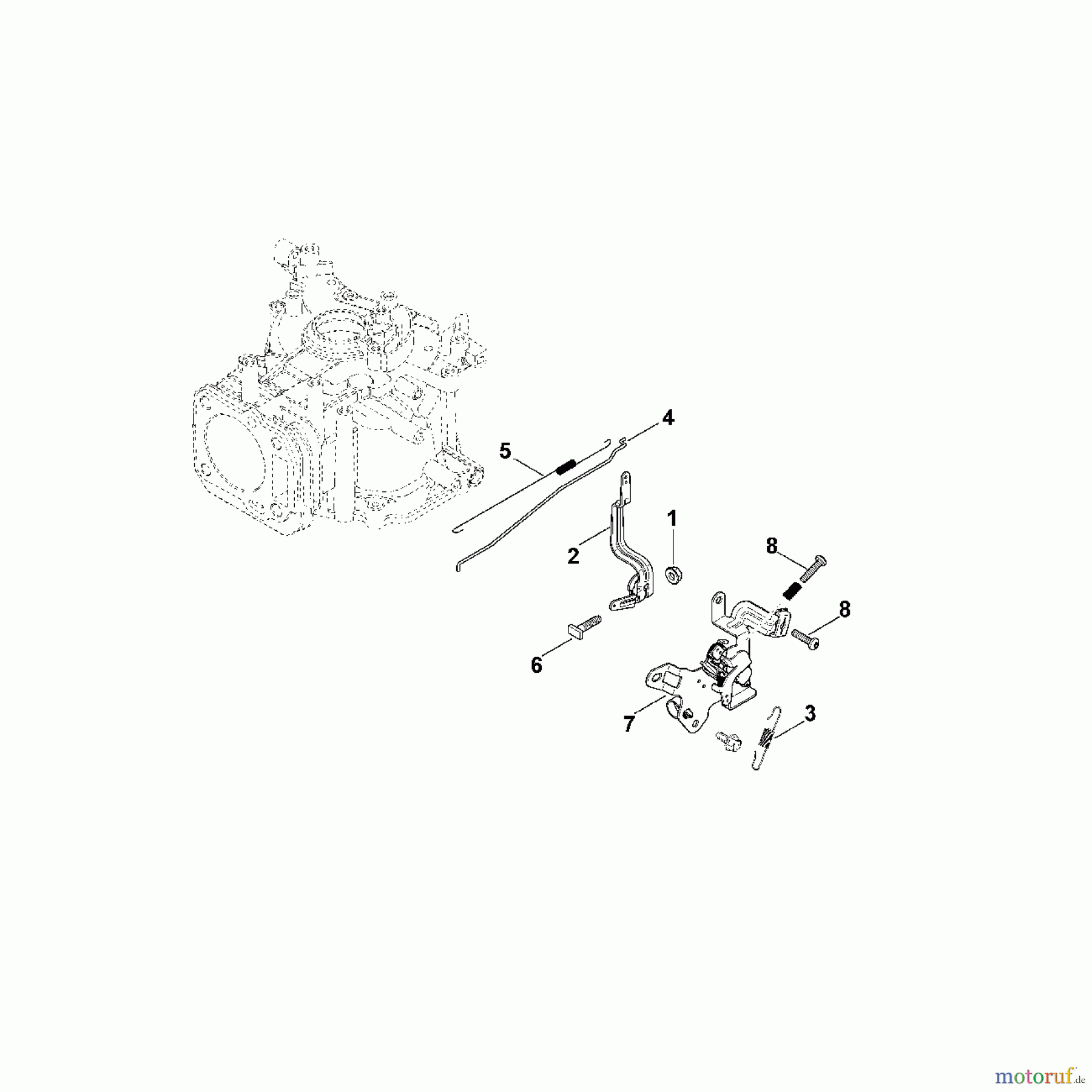 4
5
1
2
8
8
6
7
3

motoruf.de