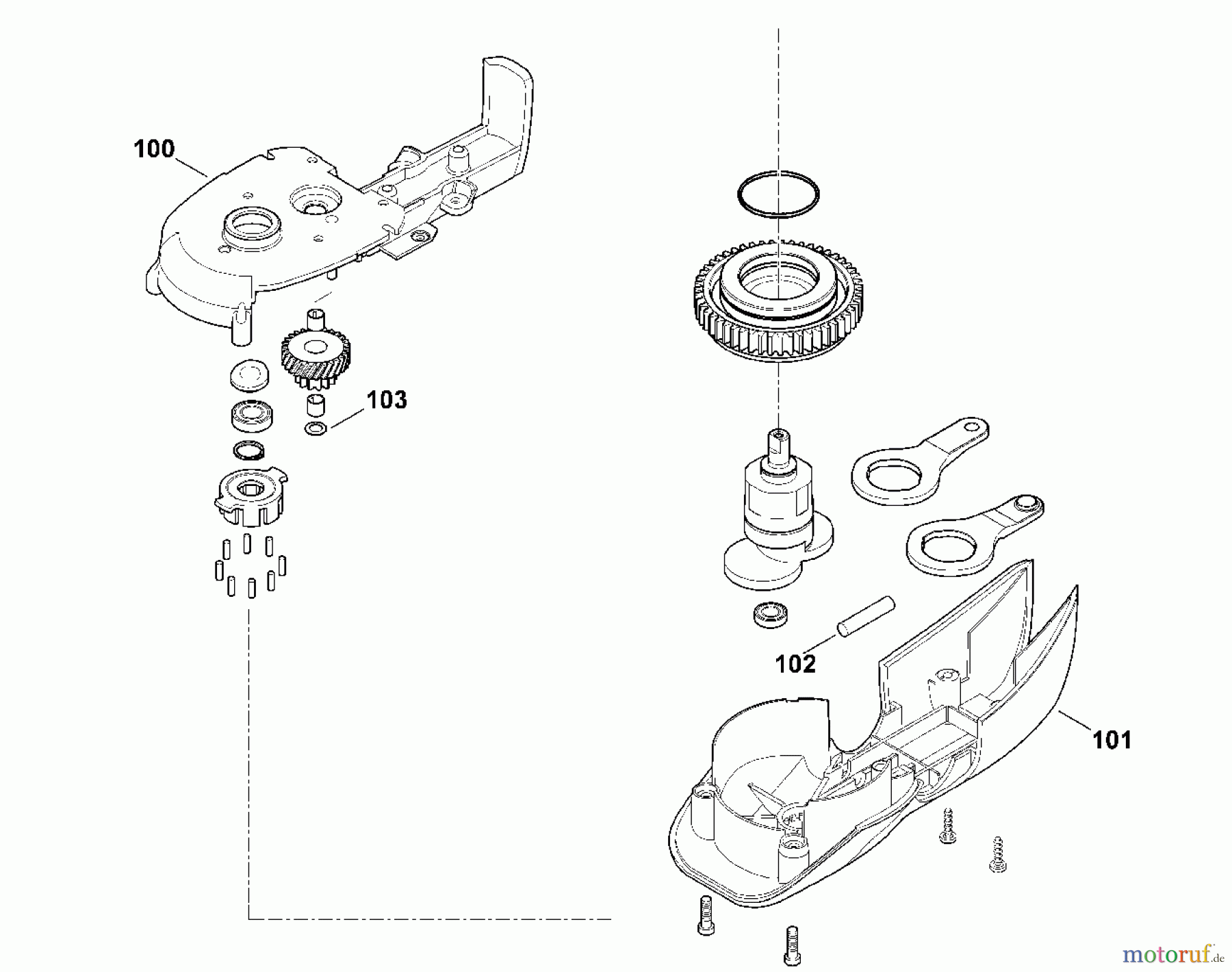 100

103

102

101

motoruf.de