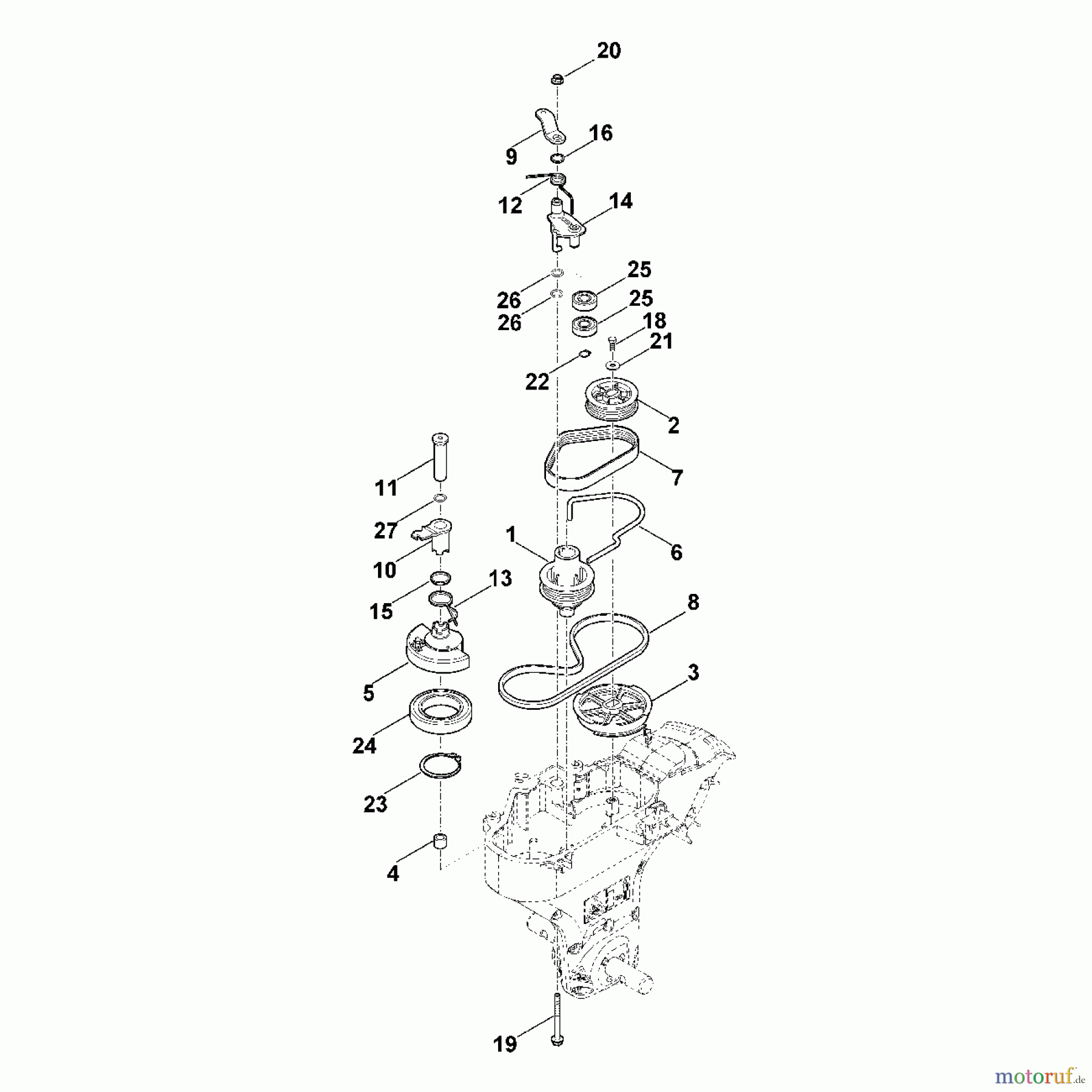 20

9

16

12

14

26

26

25

25

18

21

22

2

7

11

27

10

1

6

15

13

8

5

3

24

23

4

19

motoruf.de